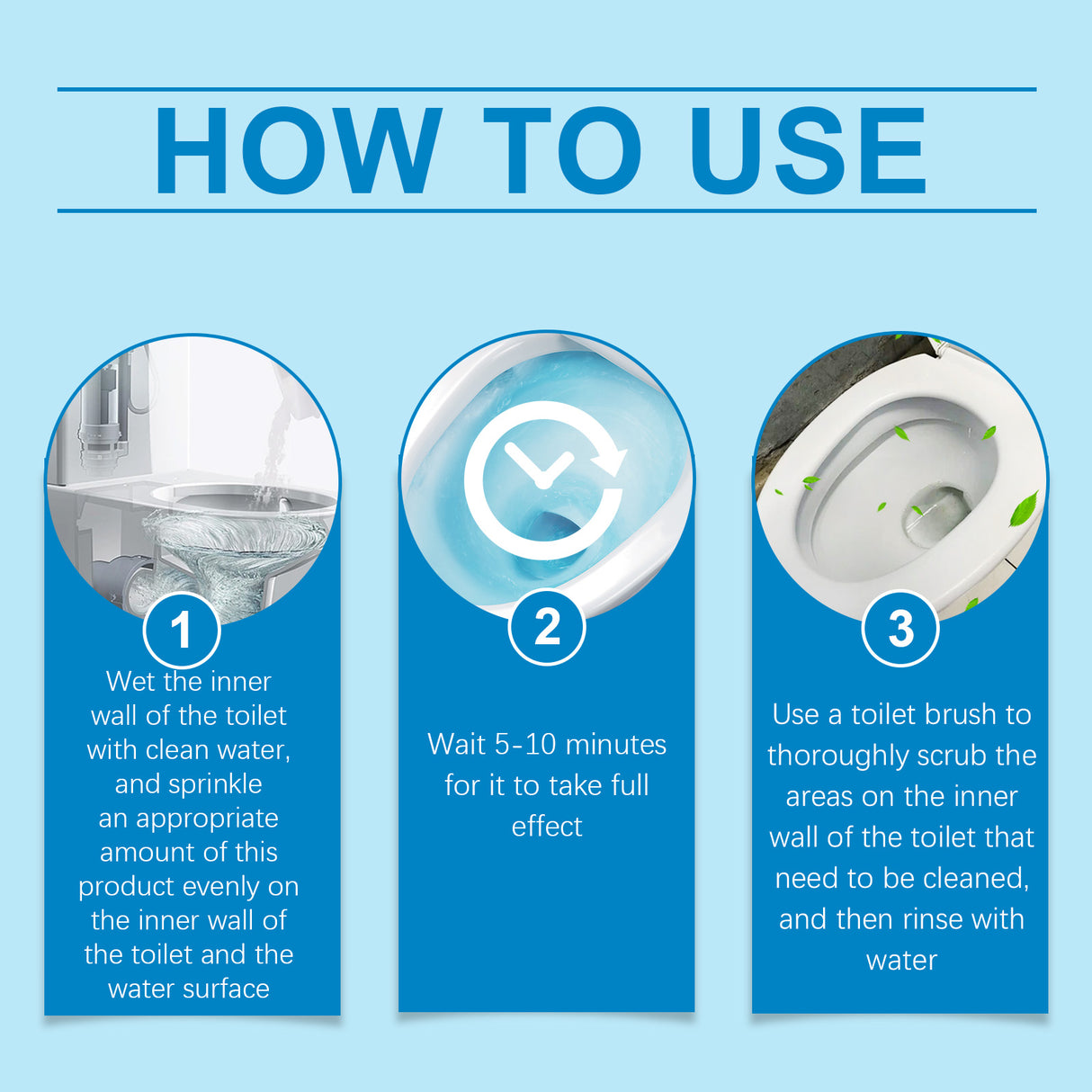 HOW TO USE

1

Wet the inner wall of the toilet with clean water, and sprinkle an appropriate amount of this product evenly on the inner wall of the toilet and the water surface

2

Wait 5-10 minutes for it to take full effect

3

Use a toilet brush to thoroughly scrub the areas on the inner wall of the toilet that need to be cleaned, and then rinse with water