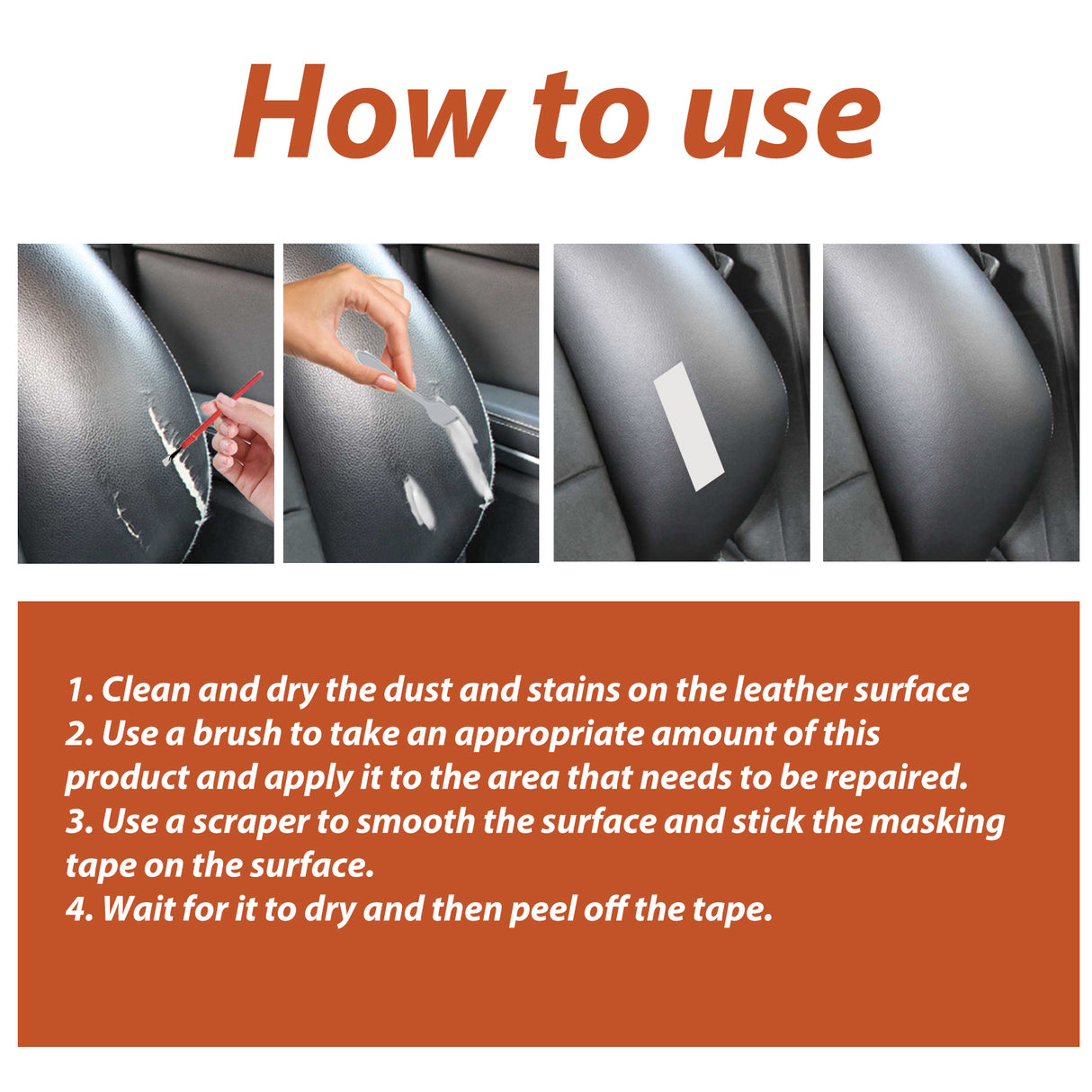 How to use

1. Clean and dry the dust and stains on the leather surface
2. Use a brush to take an appropriate amount of this product and apply it to the area that needs to be repaired.
3. Use a scraper to smooth the surface and stick the masking tape on the surface.
4. Wait for it to dry and then peel off the tape.