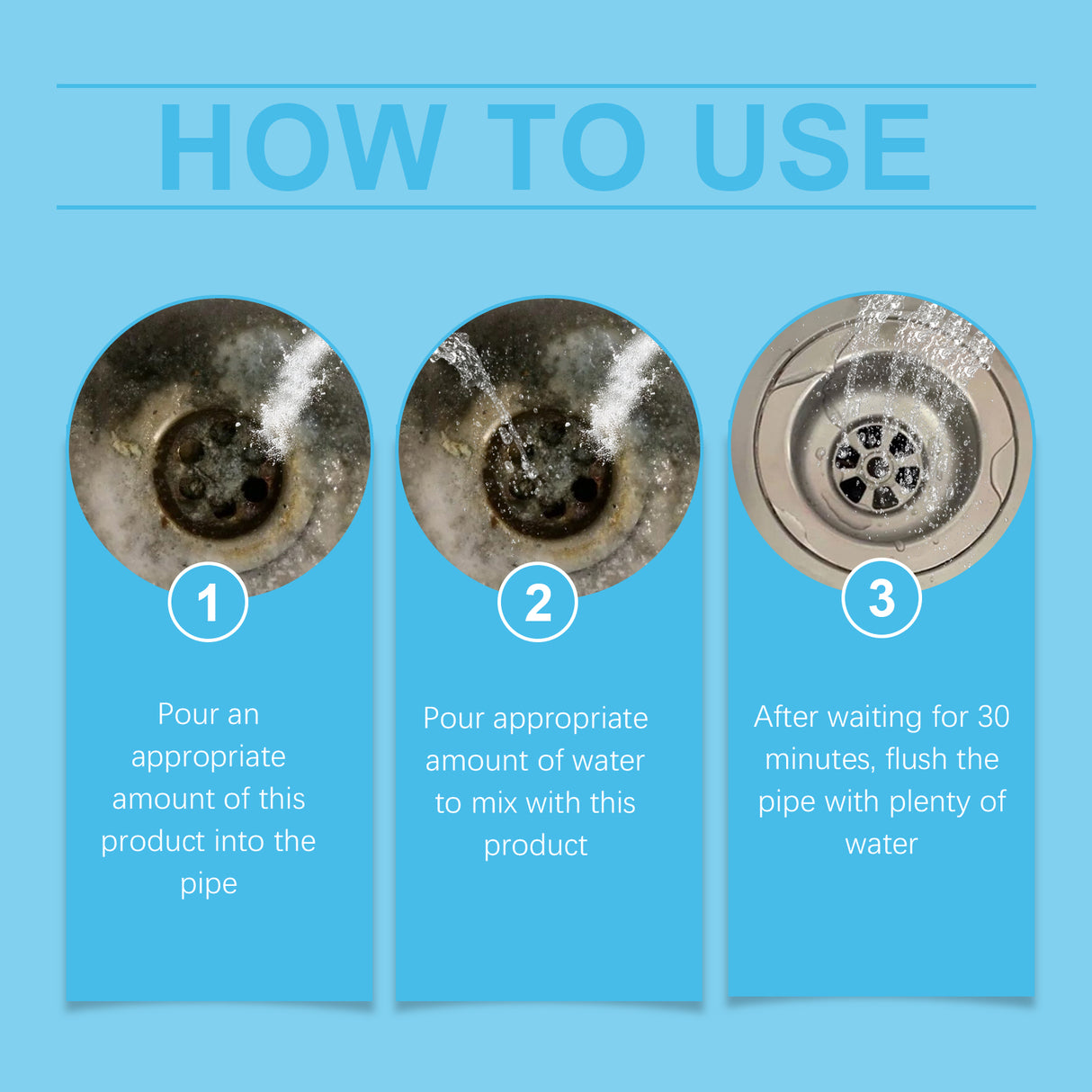 HOW TO USE

1

Pour an appropriate amount of this product into the pipe

2

Pour appropriate amount of water to mix with this product

3

After waiting for 30 minutes, flush the pipe with plenty of water