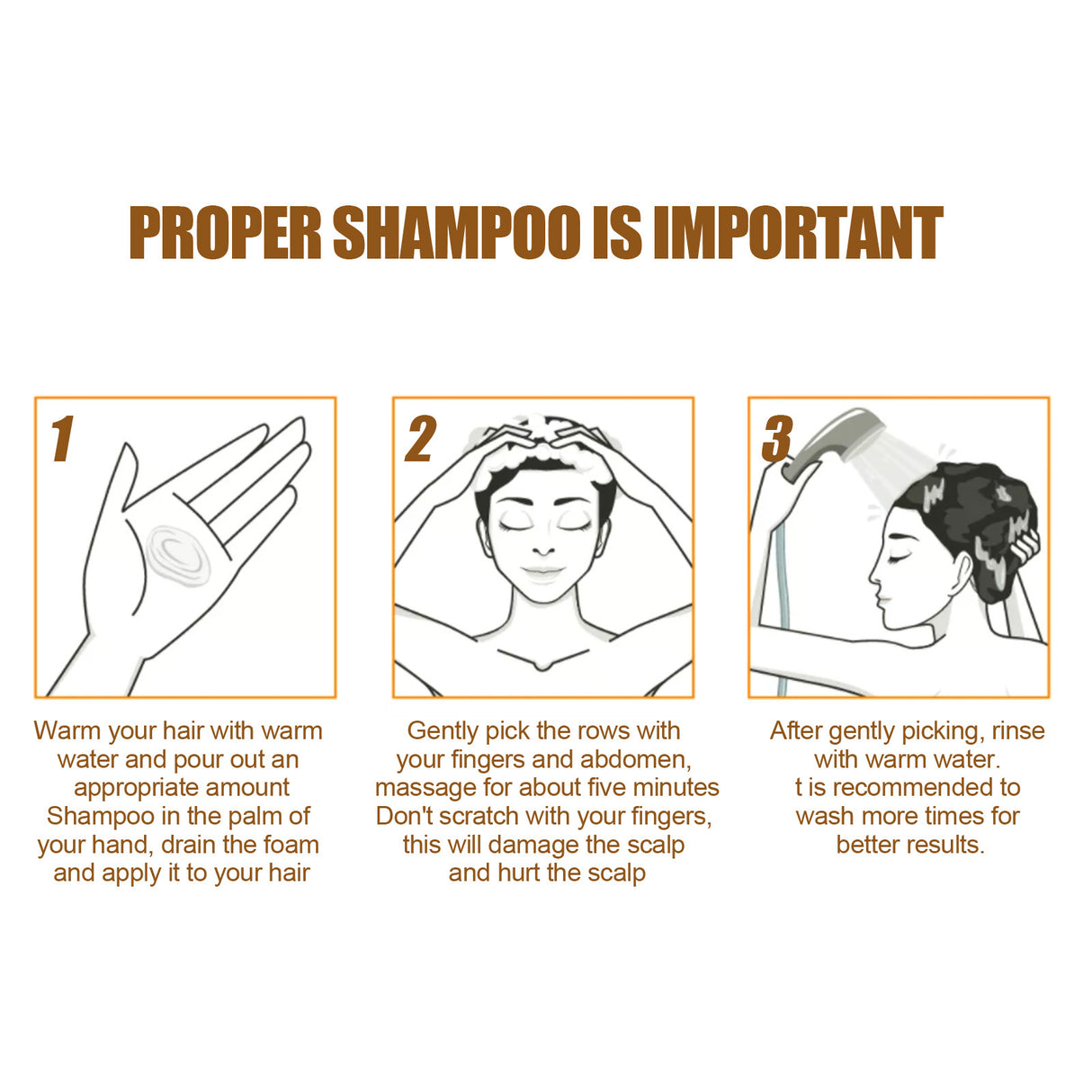 PROPER SHAMPOO IS IMPORTANT

1

Warm your hair with warm water and pour out an appropriate amount Shampoo in the palm of your hand, drain the foam and apply it to your hair

2

Gently pick the rows with your fingers and abdomen, massage for about five minutes Don't scratch with your fingers, this will damage the scalp and hurt the scalp

3

After gently picking, rinse with warm water.
t is recommended to wash more times for better results.