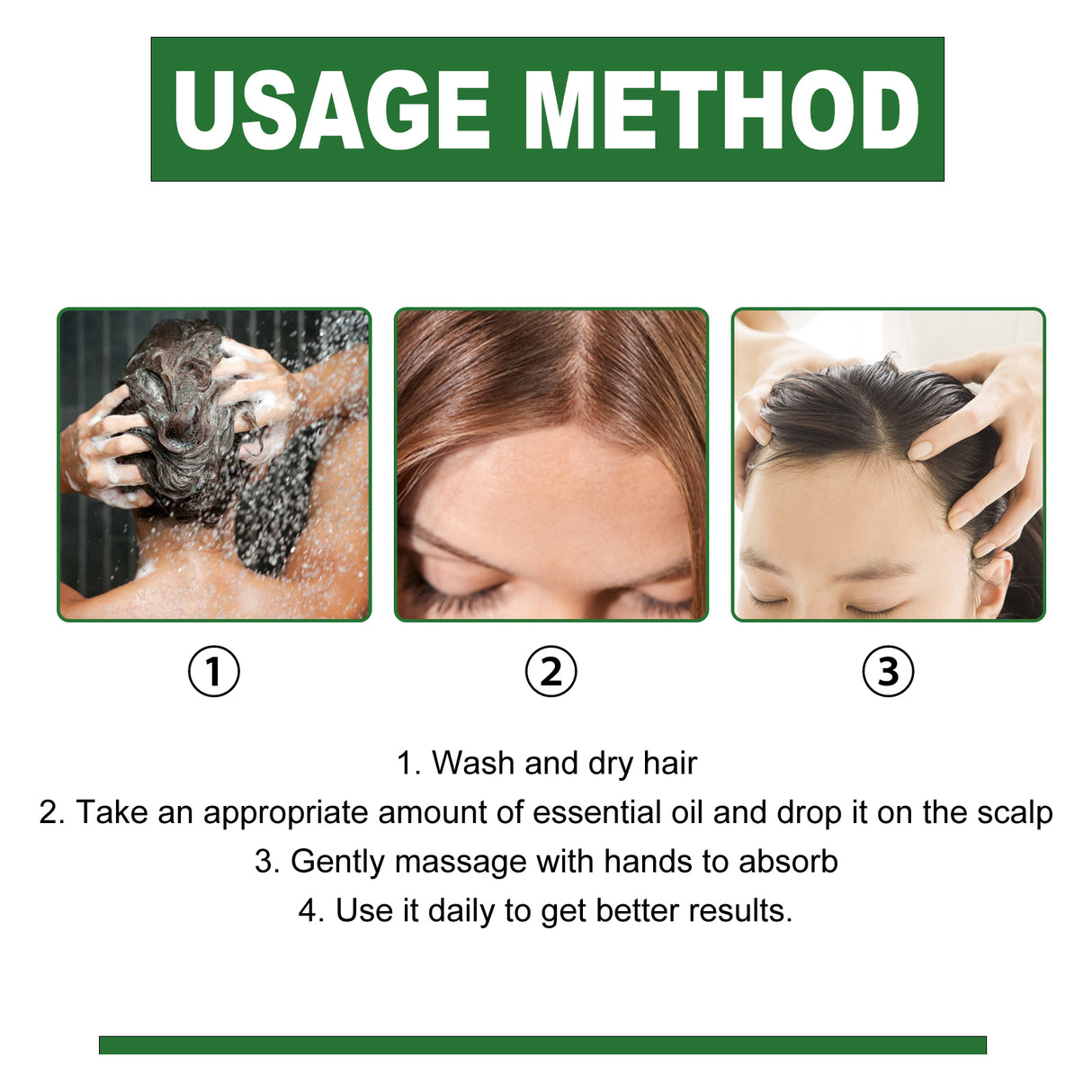 USAGE METHOD

①

②

③

1. Wash and dry hair
2. Take an appropriate amount of essential oil and drop it on the scalp
3. Gently massage with hands to absorb
4. Use it daily to get better results.