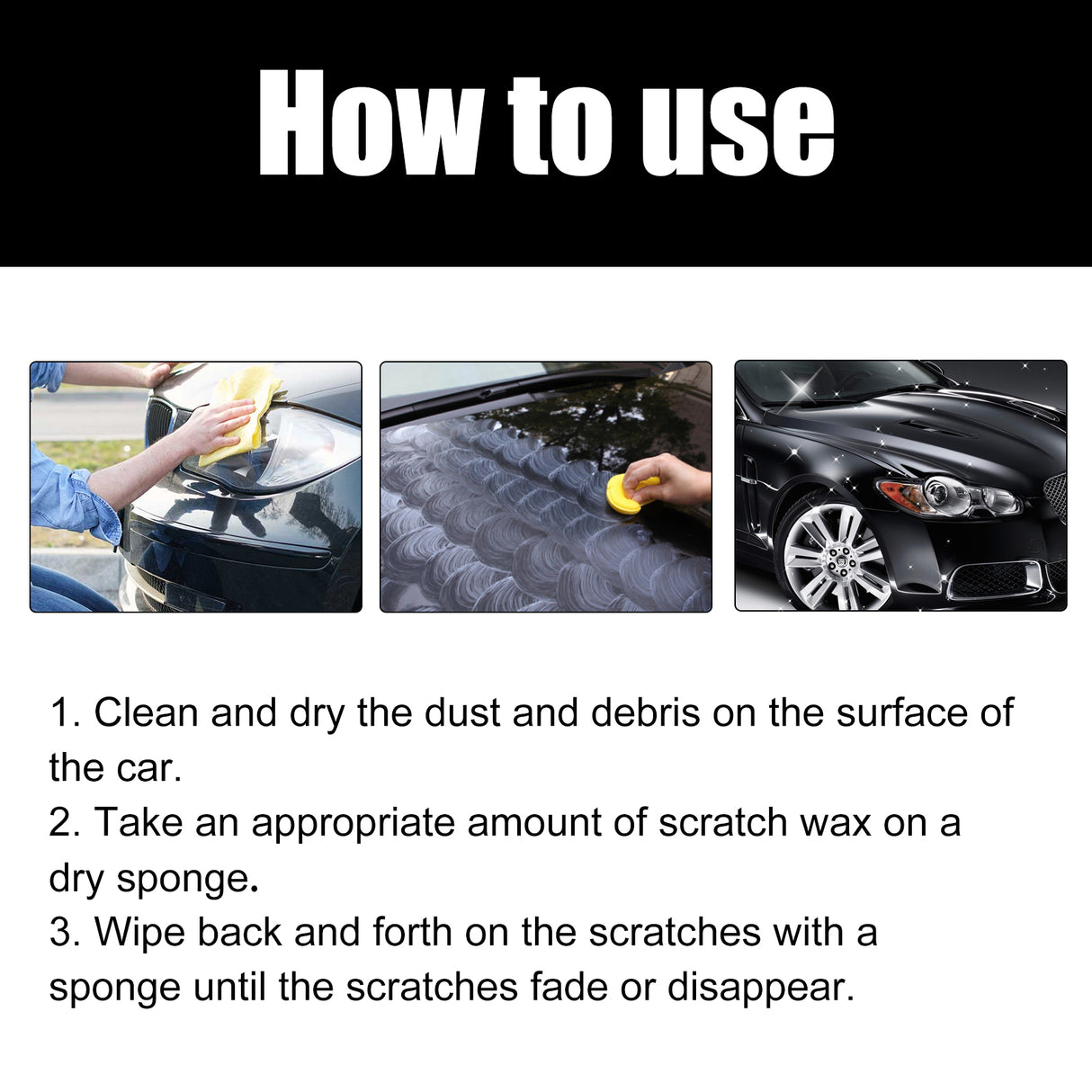 How to use

1. Clean and dry the dust and debris on the surface of the car.
2. Take an appropriate amount of scratch wax on a dry sponge.
3. Wipe back and forth on the scratches with a sponge until the scratches fade or disappear.