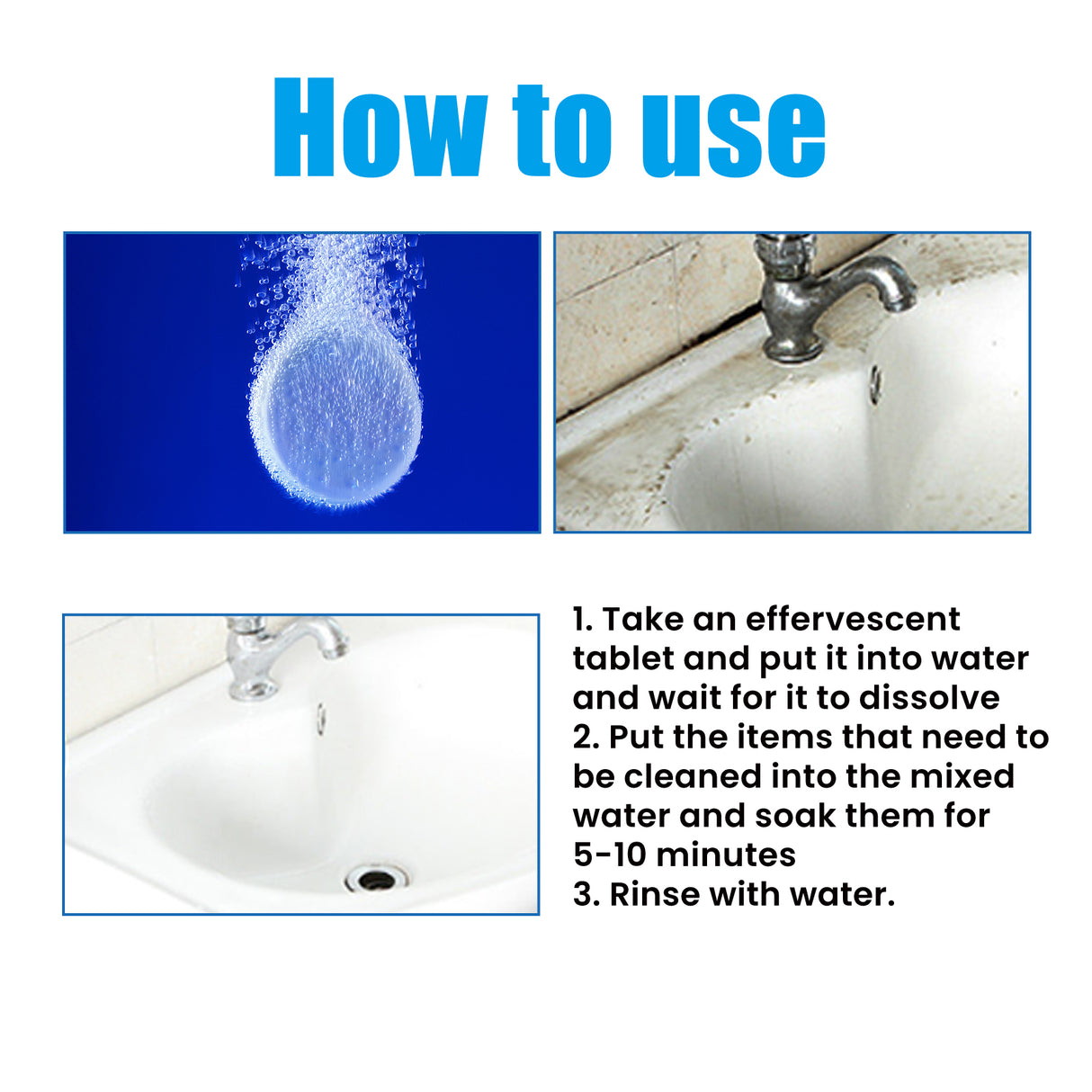 How to use

1. Take an effervescent tablet and put it into water and wait for it to dissolve
2. Put the items that need to be cleaned into the mixed water and soak them for 5-10 minutes
3. Rinse with water.