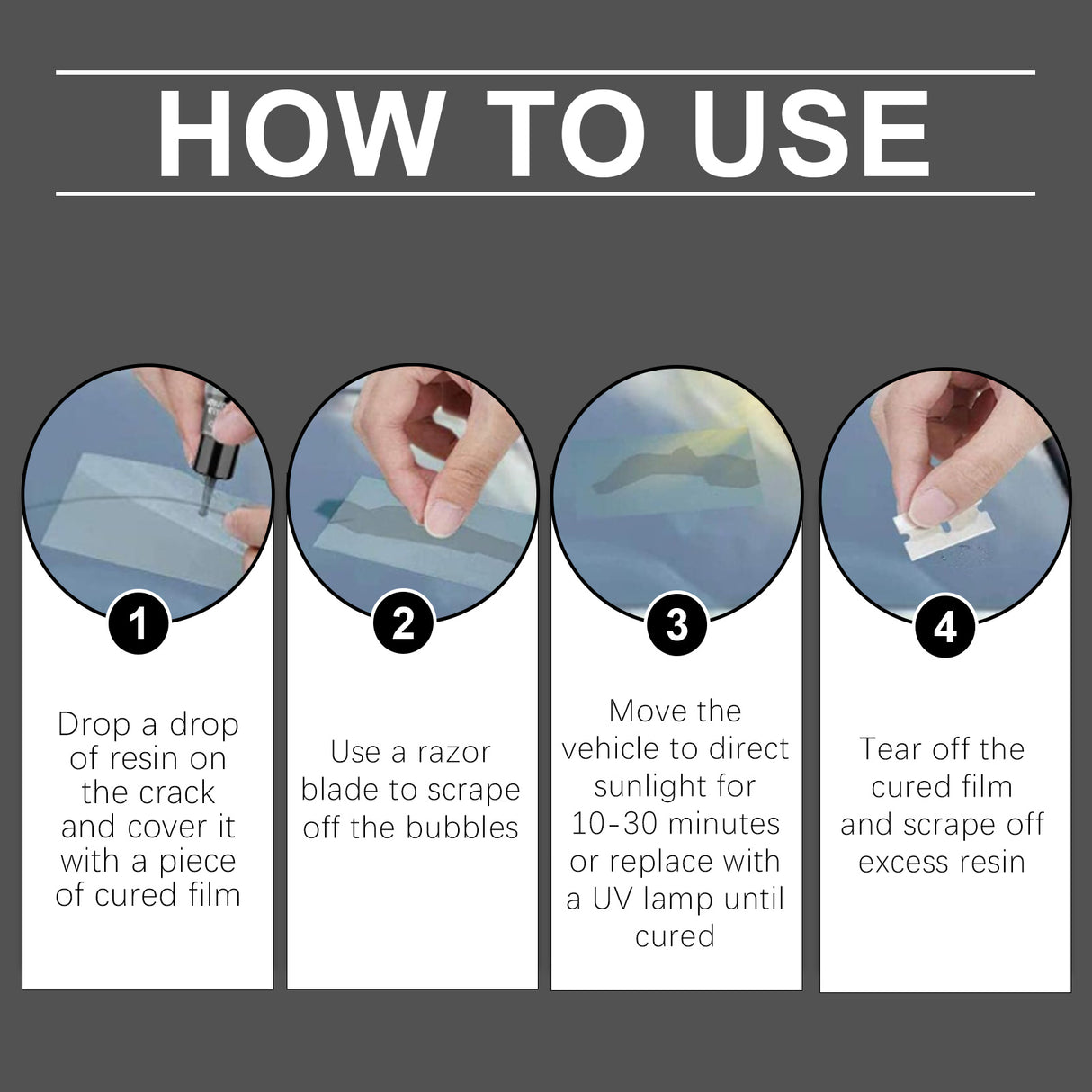 HOW TO USE

1

Drop a drop of resin on the crack and cover it with a piece of cured film

2

Use a razor blade to scrape off the bubbles

3

Move the vehicle to direct sunlight for 10-30 minutes or replace with a UV lamp until cured

4

Tear off the cured film and scrape off excess resin