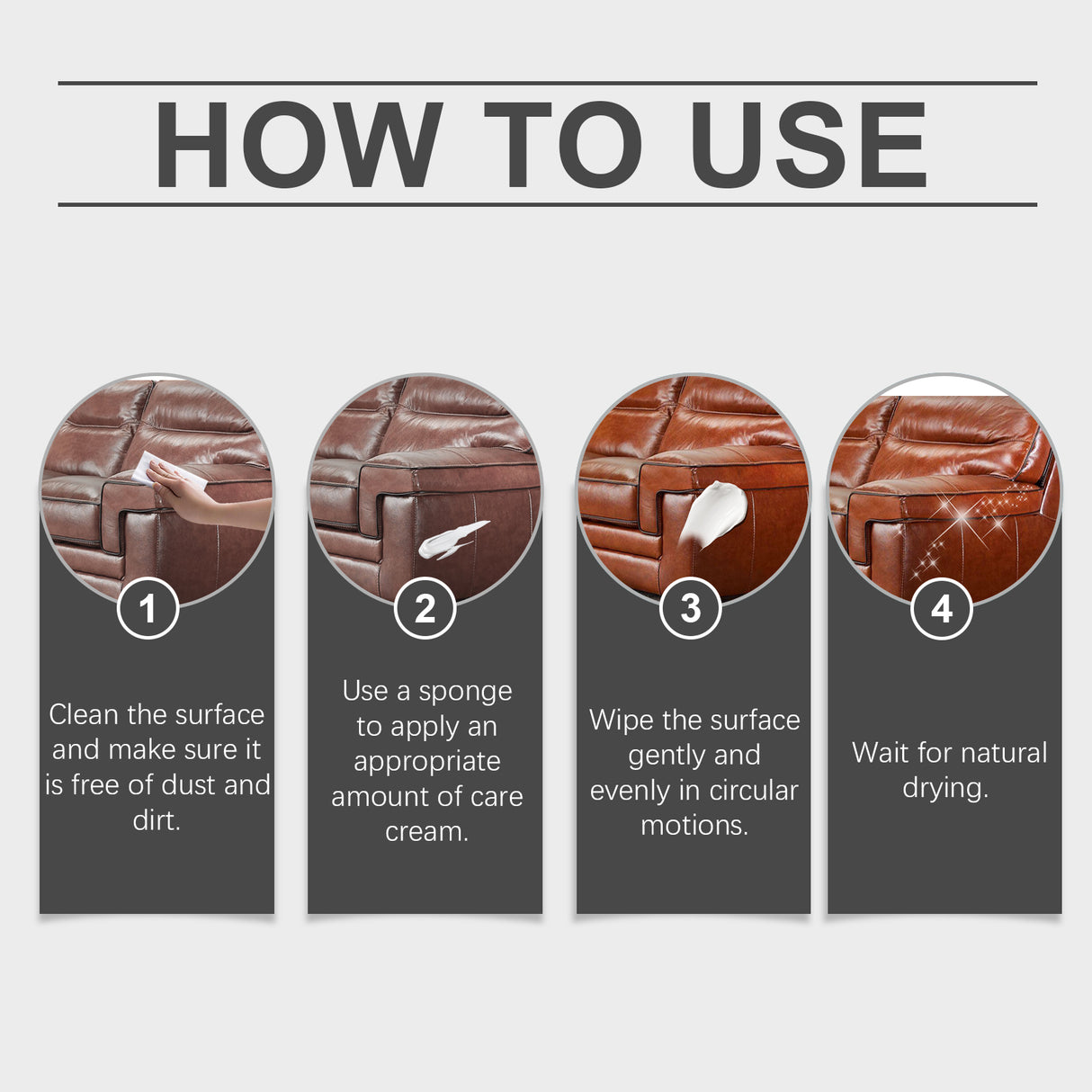 HOW TO USE

1

Clean the surface and make sure it is free of dust and dirt.

2

Use a sponge to apply an appropriate amount of care cream.

3

Wipe the surface gently and evenly in circular motions.

4

Wait for natural drying.