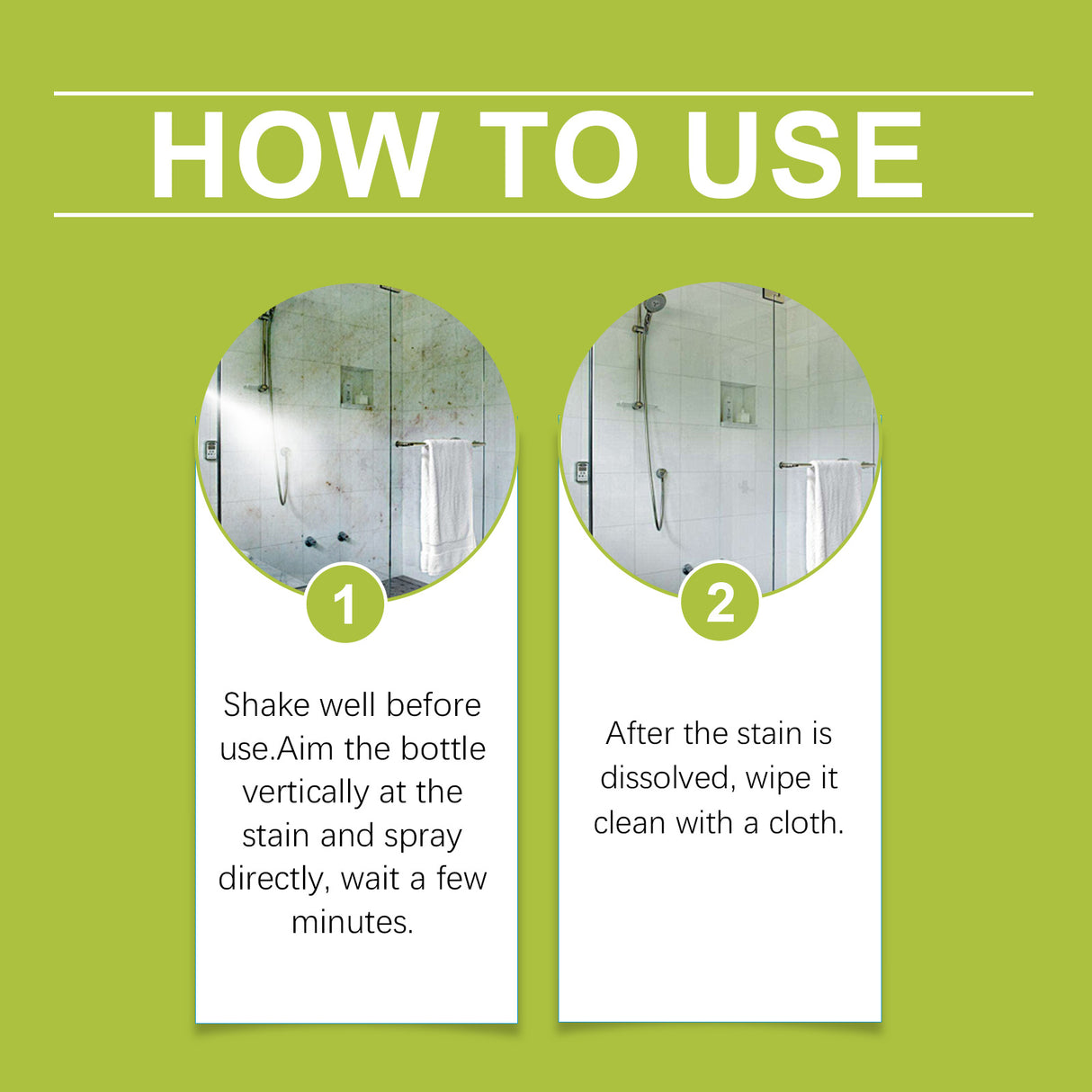 HOW TO USE

1

Shake well before use.Aim the bottle vertically at the stain and spray directly, wait a few minutes.

2

After the stain is dissolved, wipe it clean with a cloth.