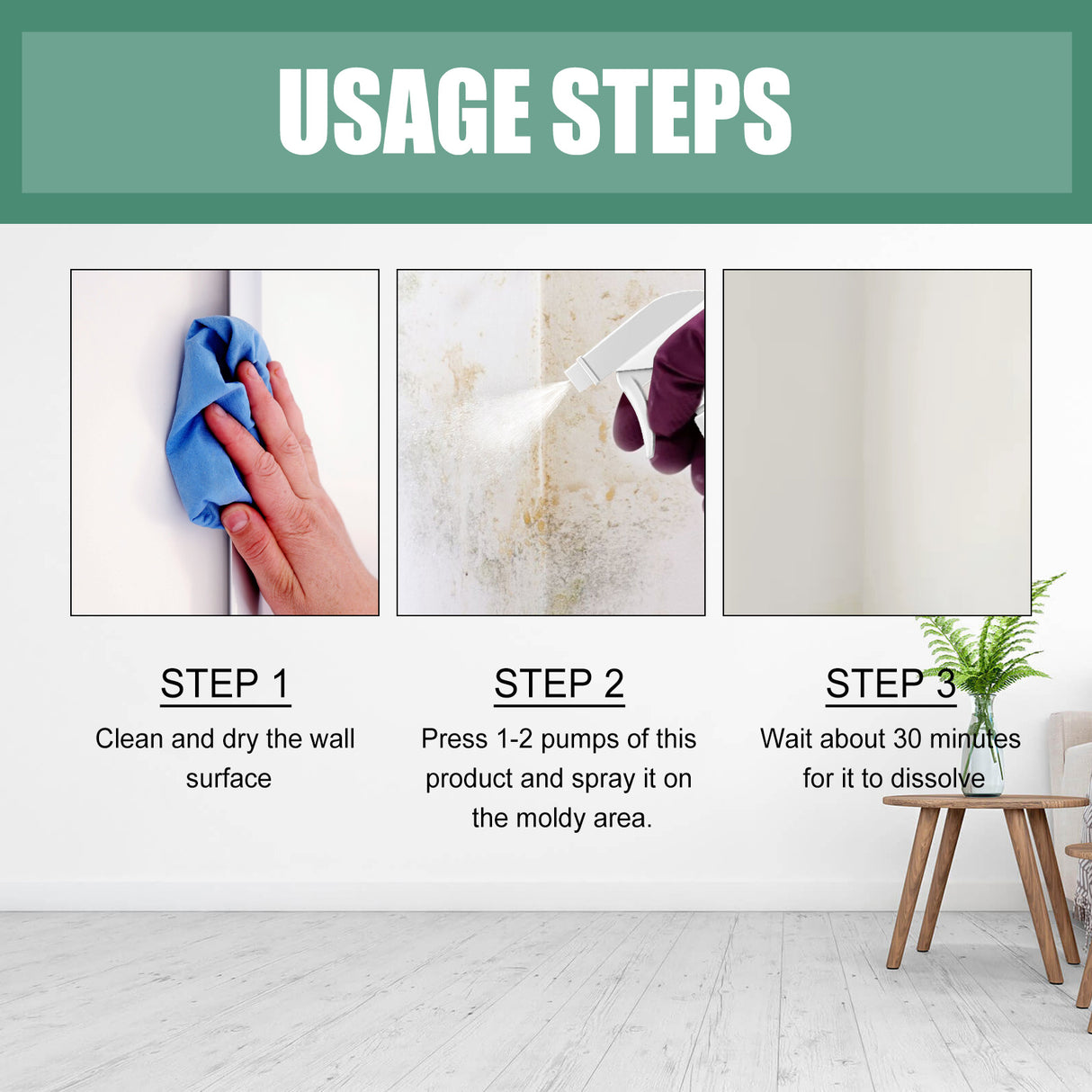 USAGE STEPS

STEP 1
Clean and dry the wall surface

STEP 2
Press 1-2 pumps of this product and spray it on the moldy area.

STEP 3
Wait about 30 minutes for it to dissolve