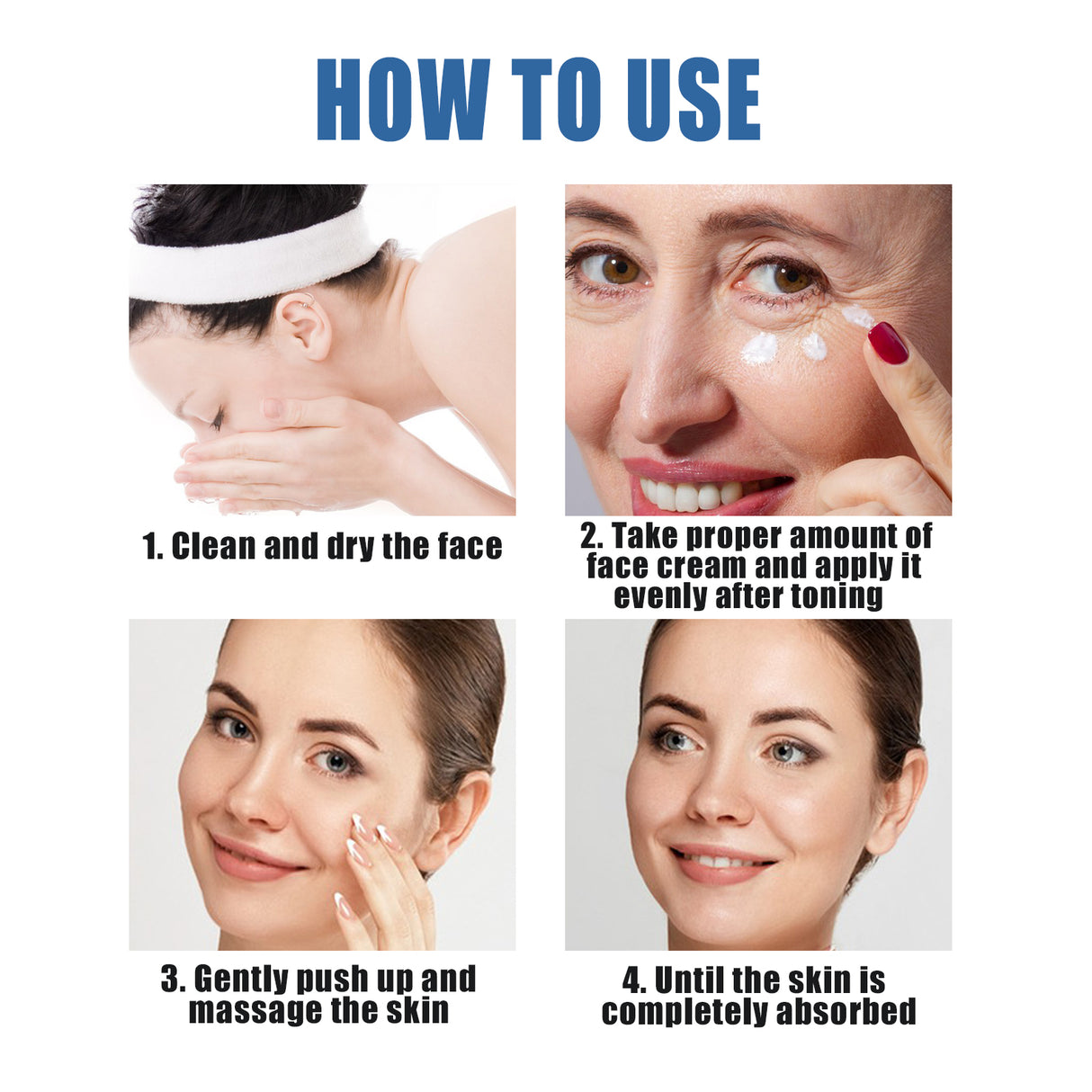 HOW TO USE

1. Clean and dry the face

2. Take proper amount of face cream and apply it evenly after toning

3. Gently push up and massage the skin

4. Until the skin is completely absorbed