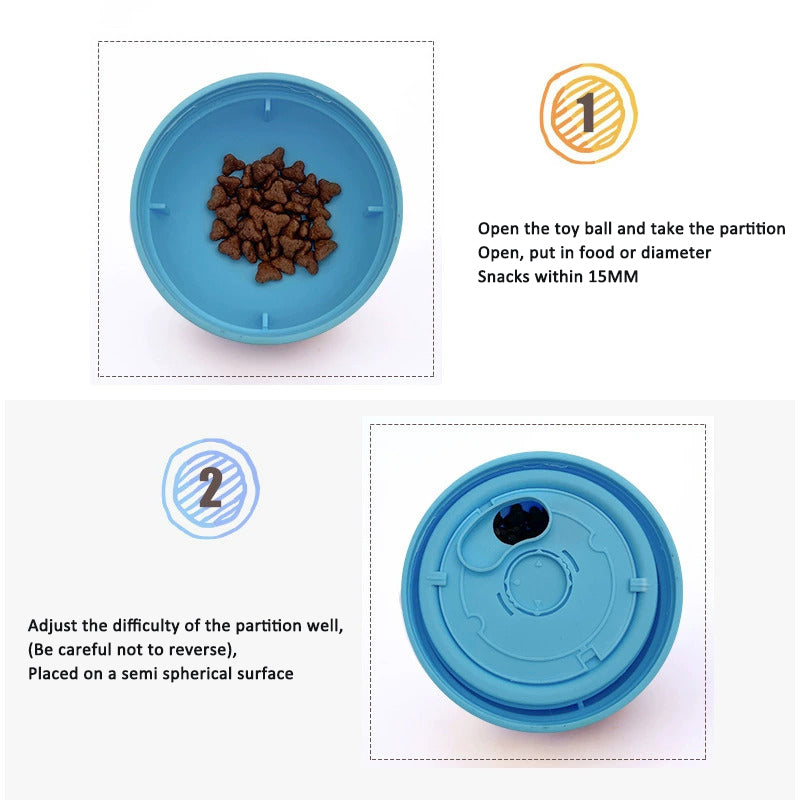 1

Open the toy ball and take the partition
Open, put in food or diameter
Snacks within 15MM

2

Adjust the difficulty of the partition well,
(Be careful not to reverse),
Placed on a semi spherical surface