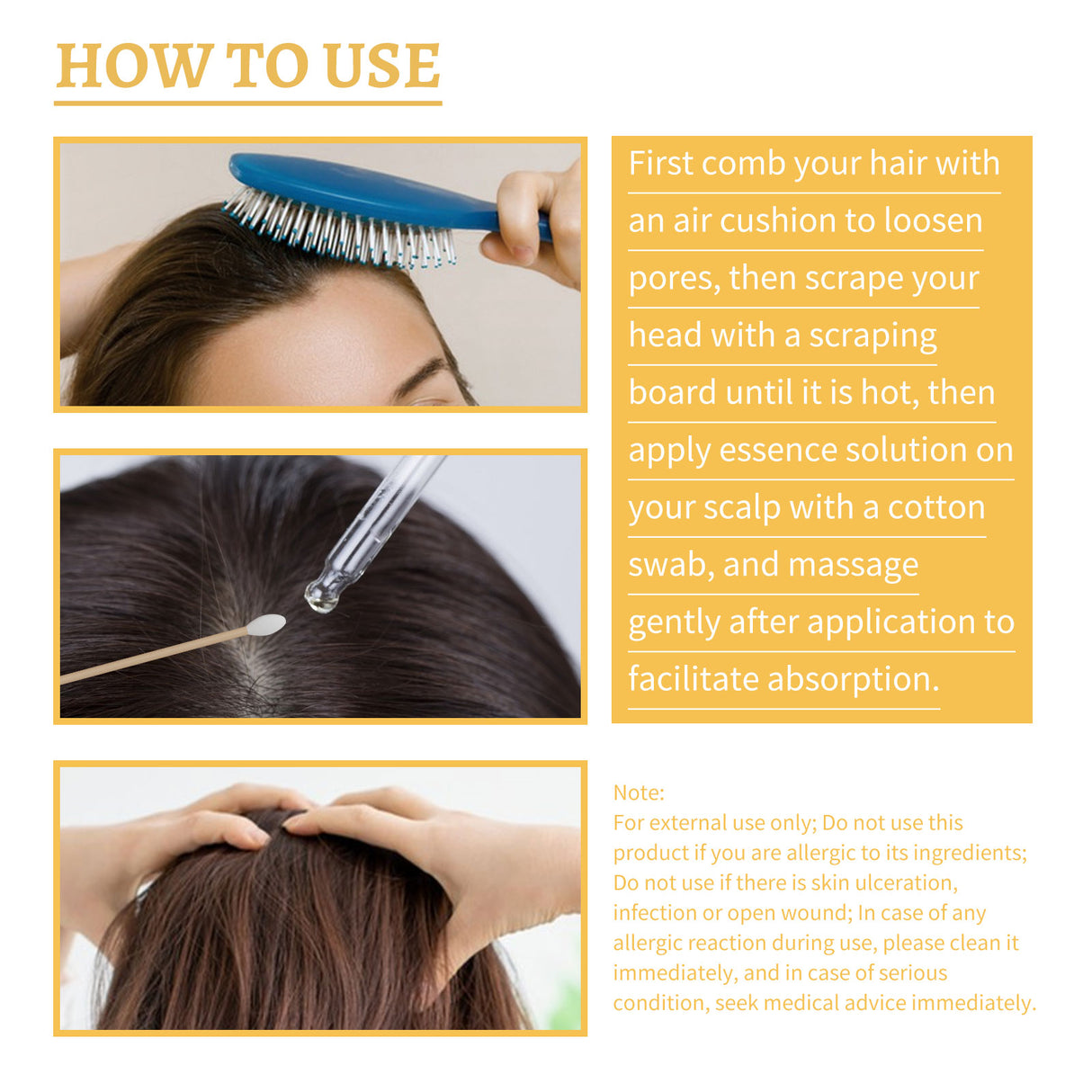 HOW TO USE

First comb your hair with an air cushion to loosen pores, then scrape your head with a scraping board until it is hot, then apply essence solution on your scalp with a cotton swab, and massage gently after application to facilitate absorption.

Note:
For external use only; Do not use this product if you are allergic to its ingredients; Do not use if there is skin ulceration, infection or open wound; In case of any allergic reaction during use, please clean it immediately, and in case of serious condition, seek medical advice immediately.