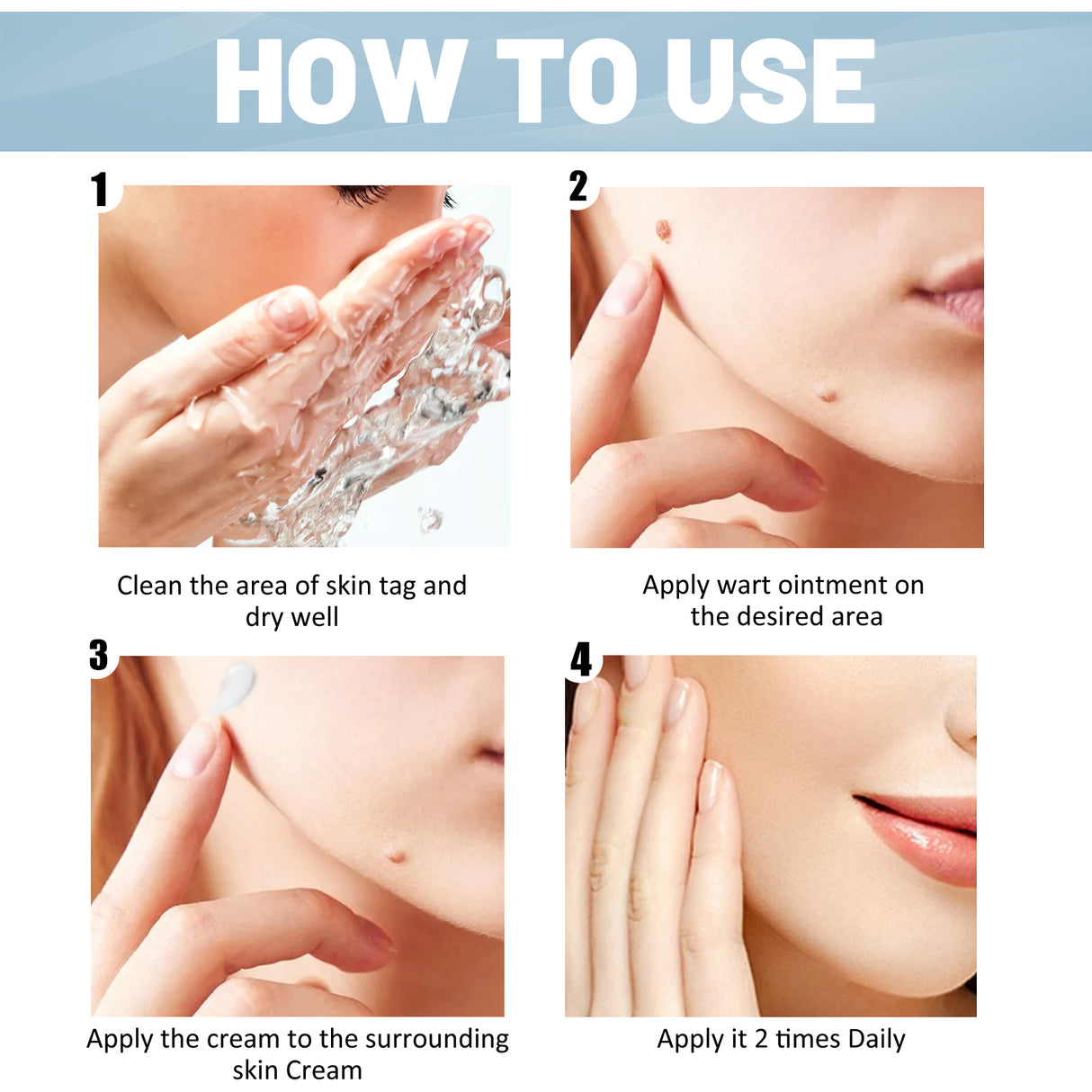 HOW TO USE

1

Clean the area of skin tag and dry well

2

Apply wart ointment on the desired area

3

Apply the cream to the surrounding skin Cream

4

Apply it 2 times Daily