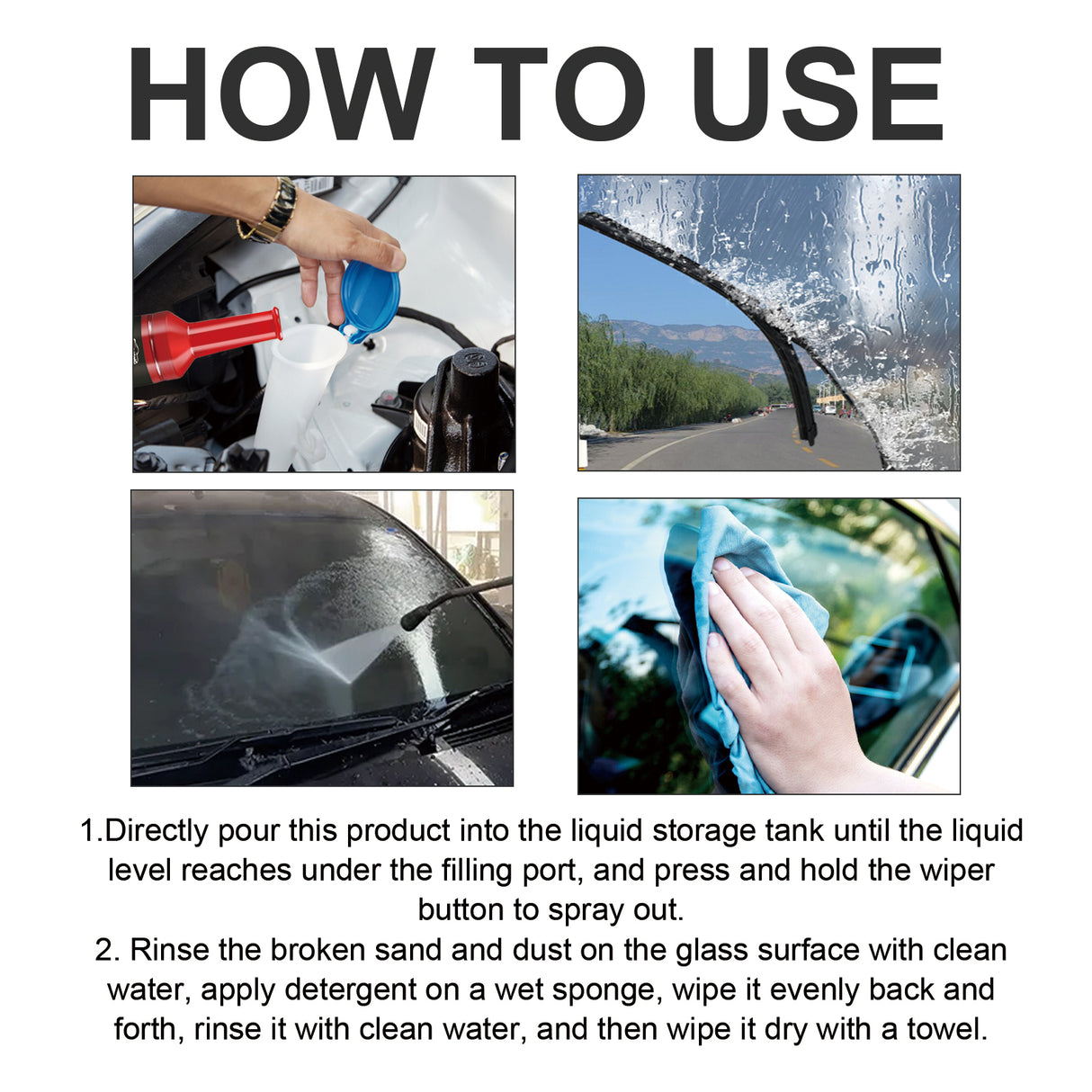 HOW TO USE

1.Directly pour this product into the liquid storage tank until the liquid level reaches under the filling port, and press and hold the wiper button to spray out.

2. Rinse the broken sand and dust on the glass surface with clean water, apply detergent on a wet sponge, wipe it evenly back and forth, rinse it with clean water, and then wipe it dry with a towel.