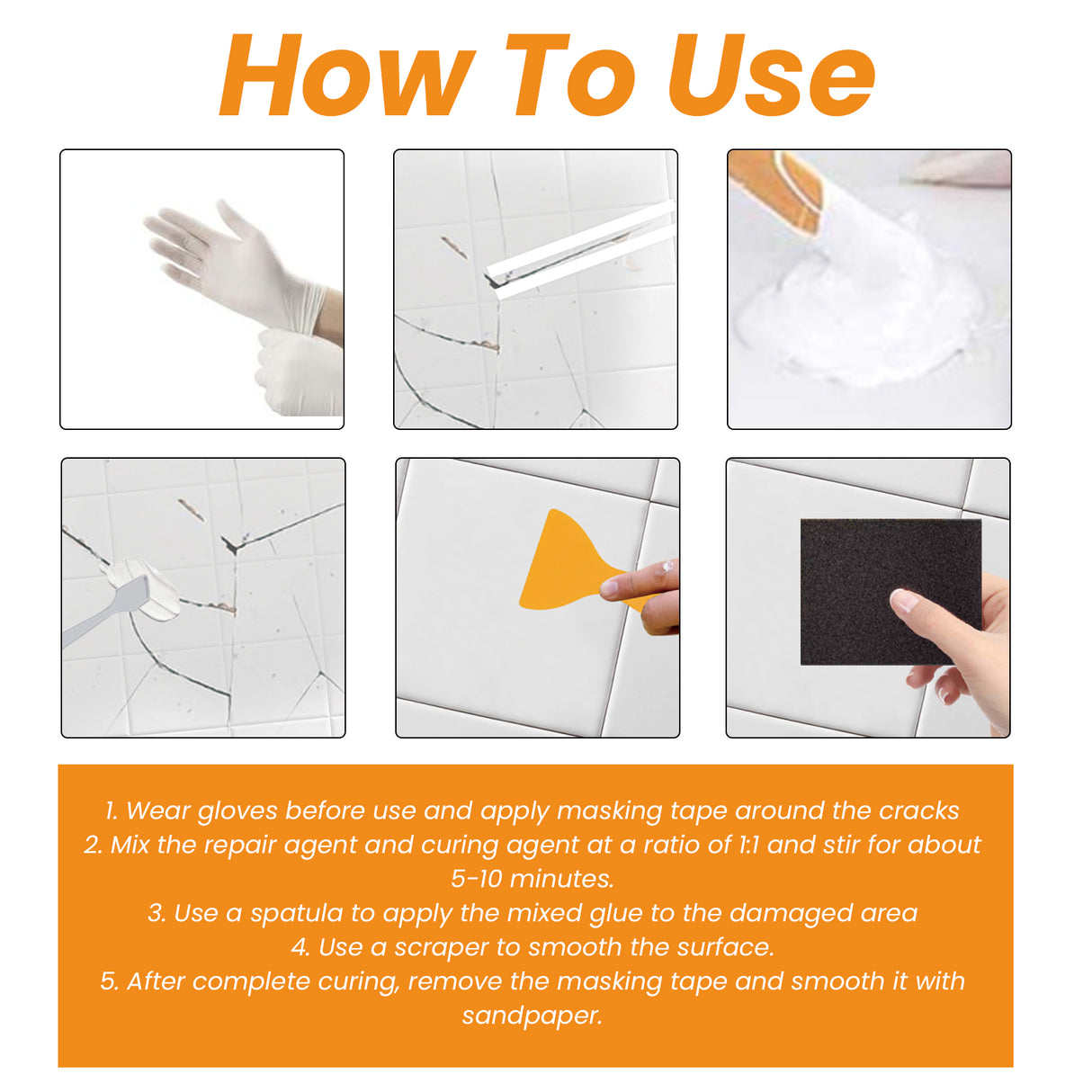 How To Use

1. Wear gloves before use and apply masking tape around the cracks
2. Mix the repair agent and curing agent at a ratio of 1:1 and stir for about 5-10 minutes.
3. Use a spatula to apply the mixed glue to the damaged area
4. Use a scraper to smooth the surface.
5. After complete curing, remove the masking tape and smooth it with sandpaper.