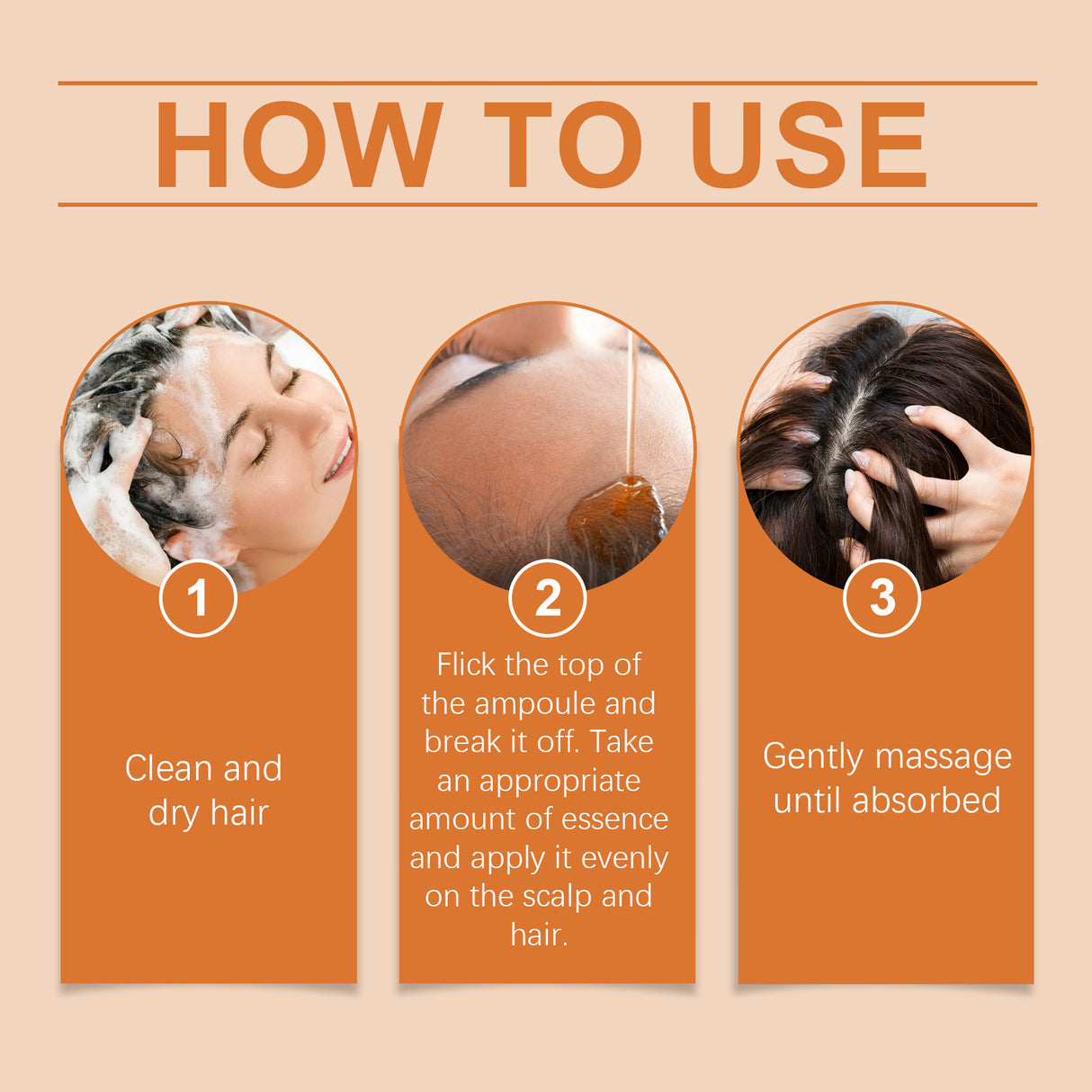 HOW TO USE

1

Clean and dry hair

2

Flick the top of the ampoule and break it off. Take an appropriate amount of essence and apply it evenly on the scalp and hair.

3

Gently massage until absorbed