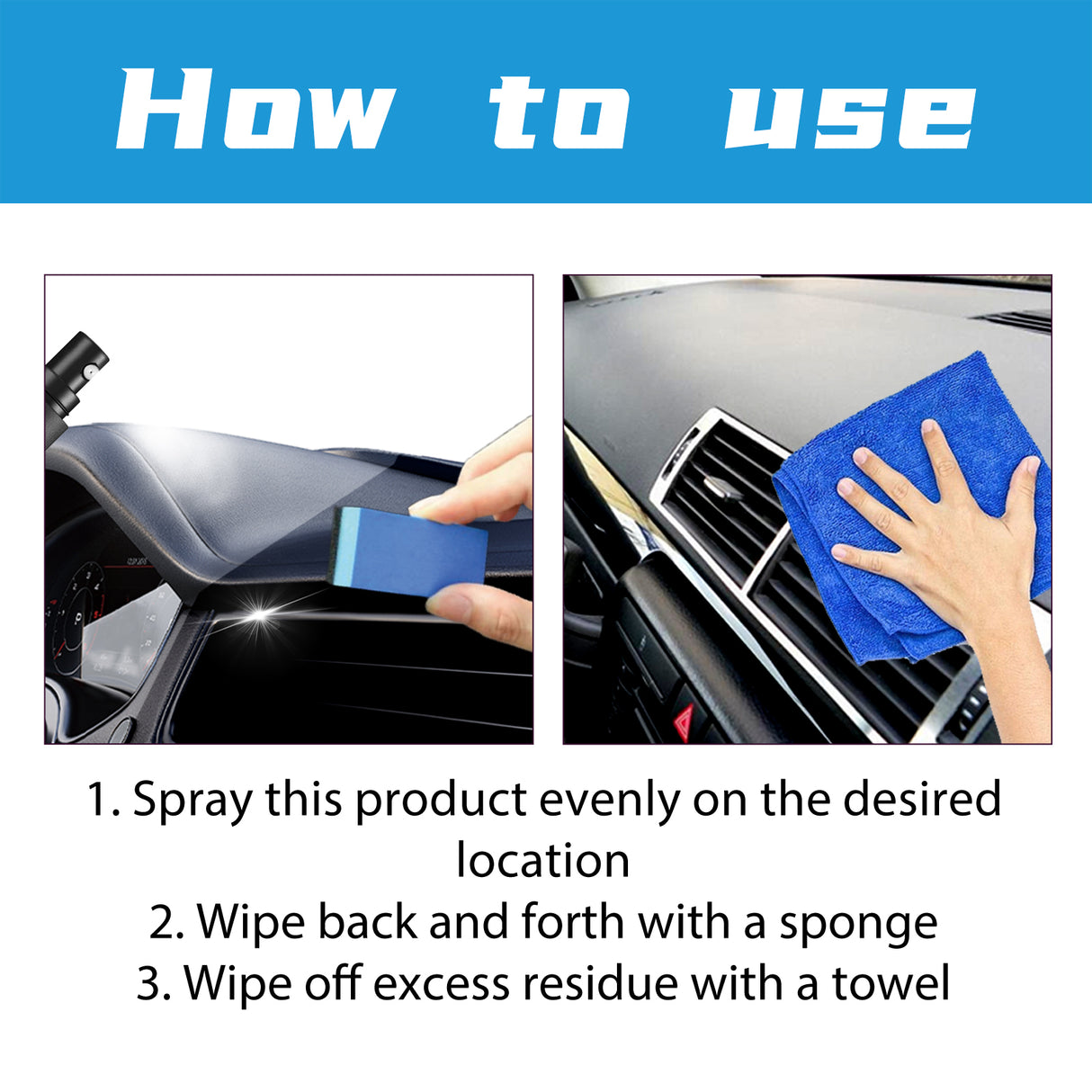 How to use

1. Spray this product evenly on the desired location
2. Wipe back and forth with a sponge
3. Wipe off excess residue with a towel