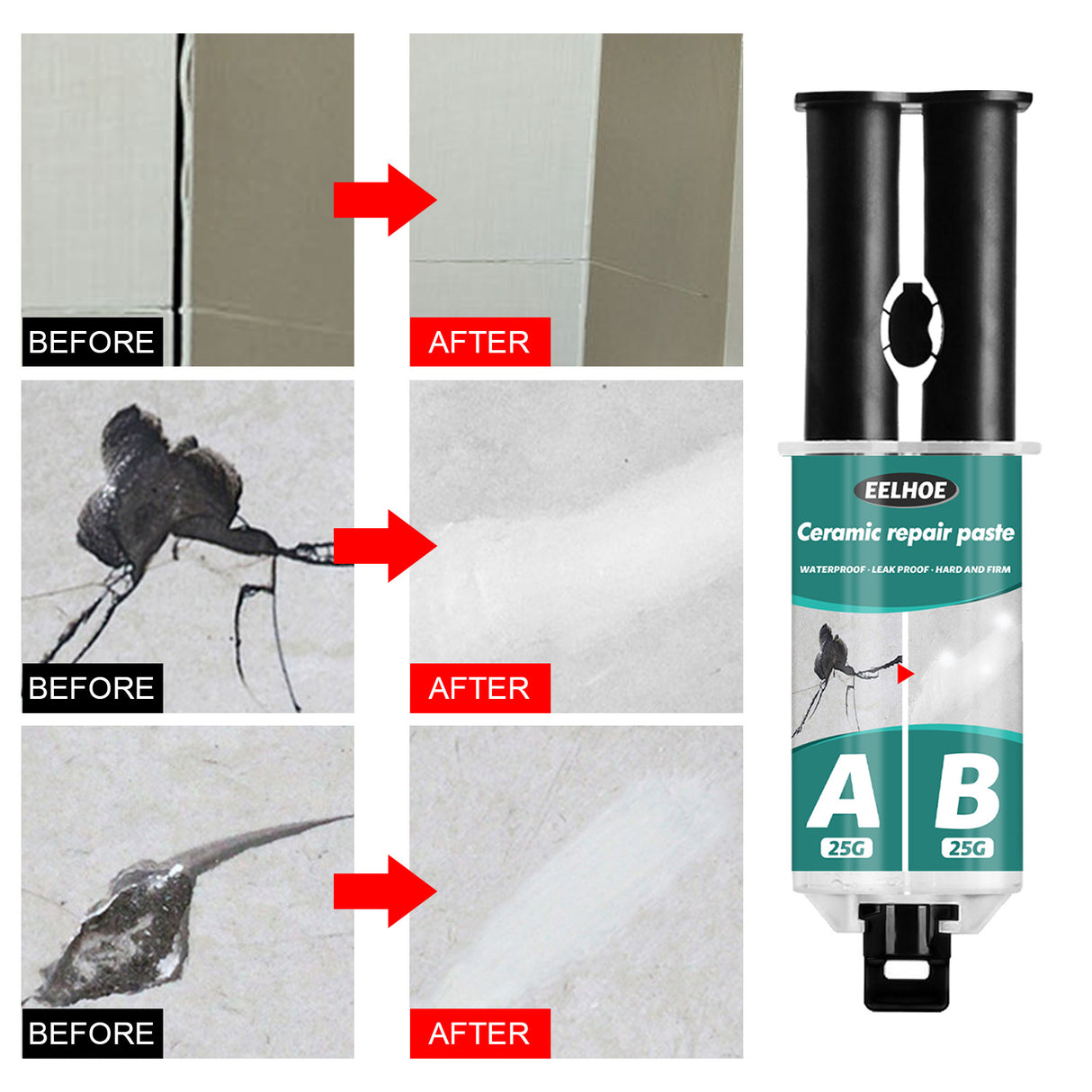 BEFORE

AFTER

BEFORE

AFTER

BEFORE

AFTER

EELHOE

Ceramic repair paste

WATERPROOF · LEAK PROOF · HARD AND FIRM

A
25G

B
25G