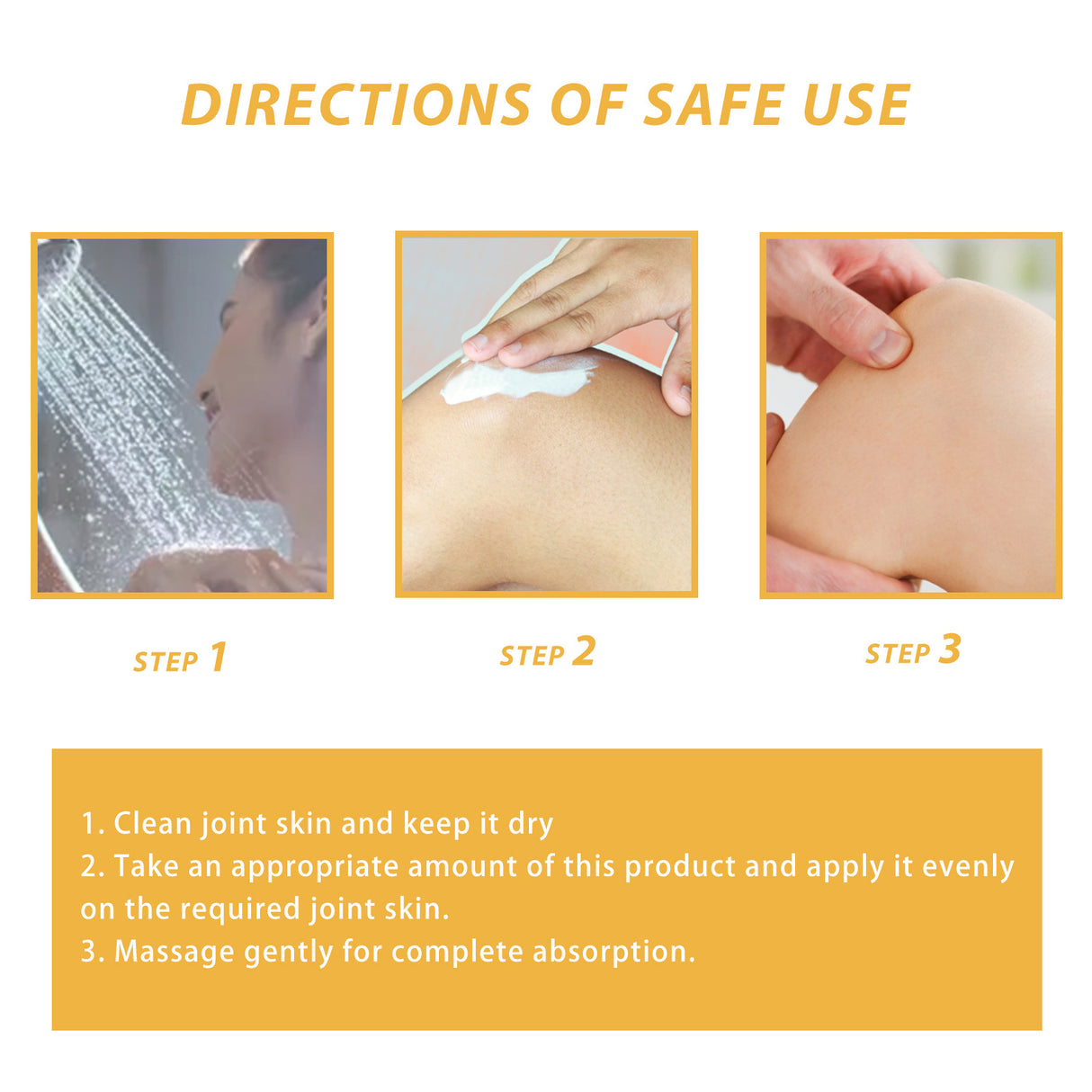 DIRECTIONS OF SAFE USE

STEP 1

STEP 2

STEP 3

1. Clean joint skin and keep it dry
2. Take an appropriate amount of this product and apply it evenly on the required joint skin.
3. Massage gently for complete absorption.