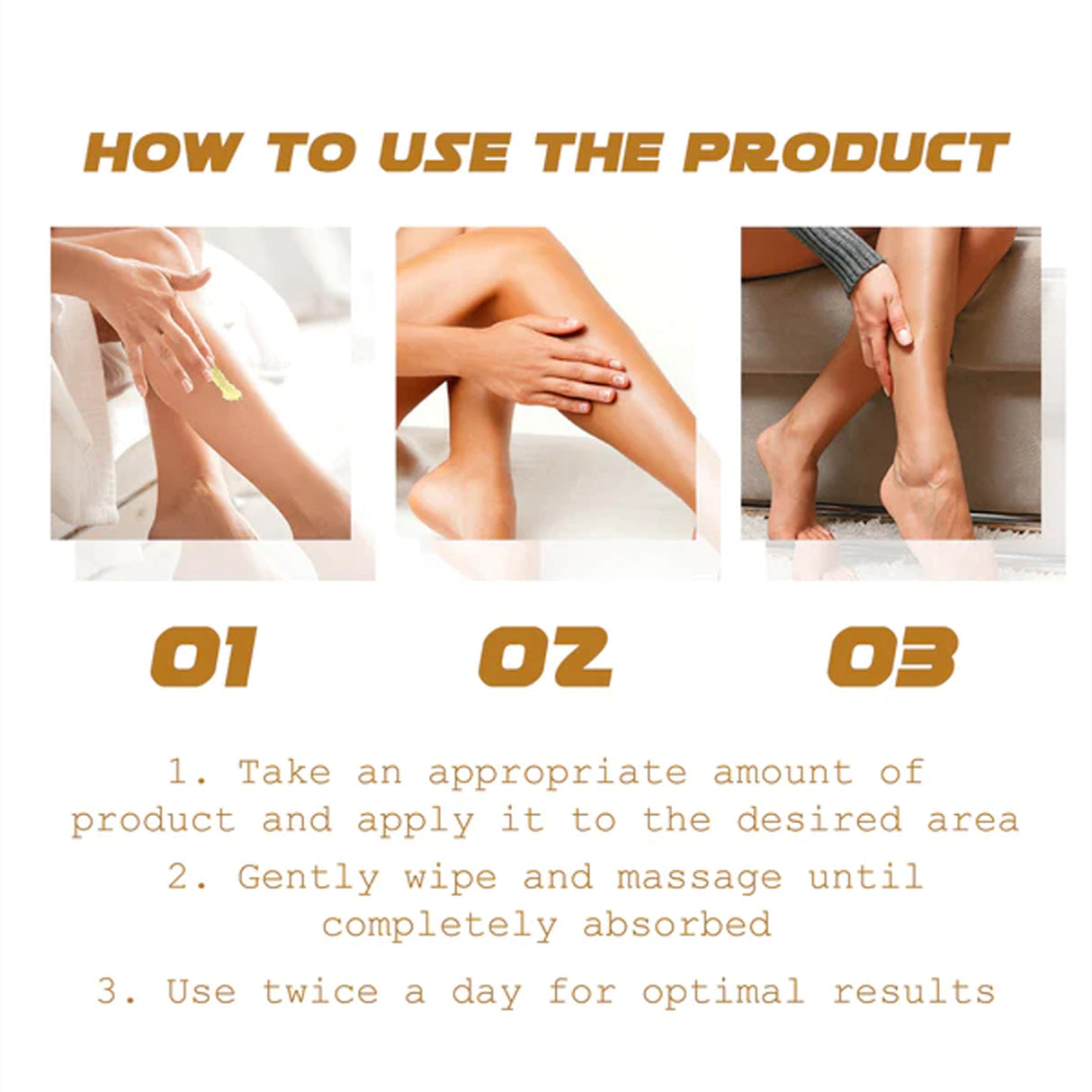 HOW TO USE THE PRODUCT

01

02

03

1. Take an appropriate amount of product and apply it to the desired area

2. Gently wipe and massage until completely absorbed

3. Use twice a day for optimal results