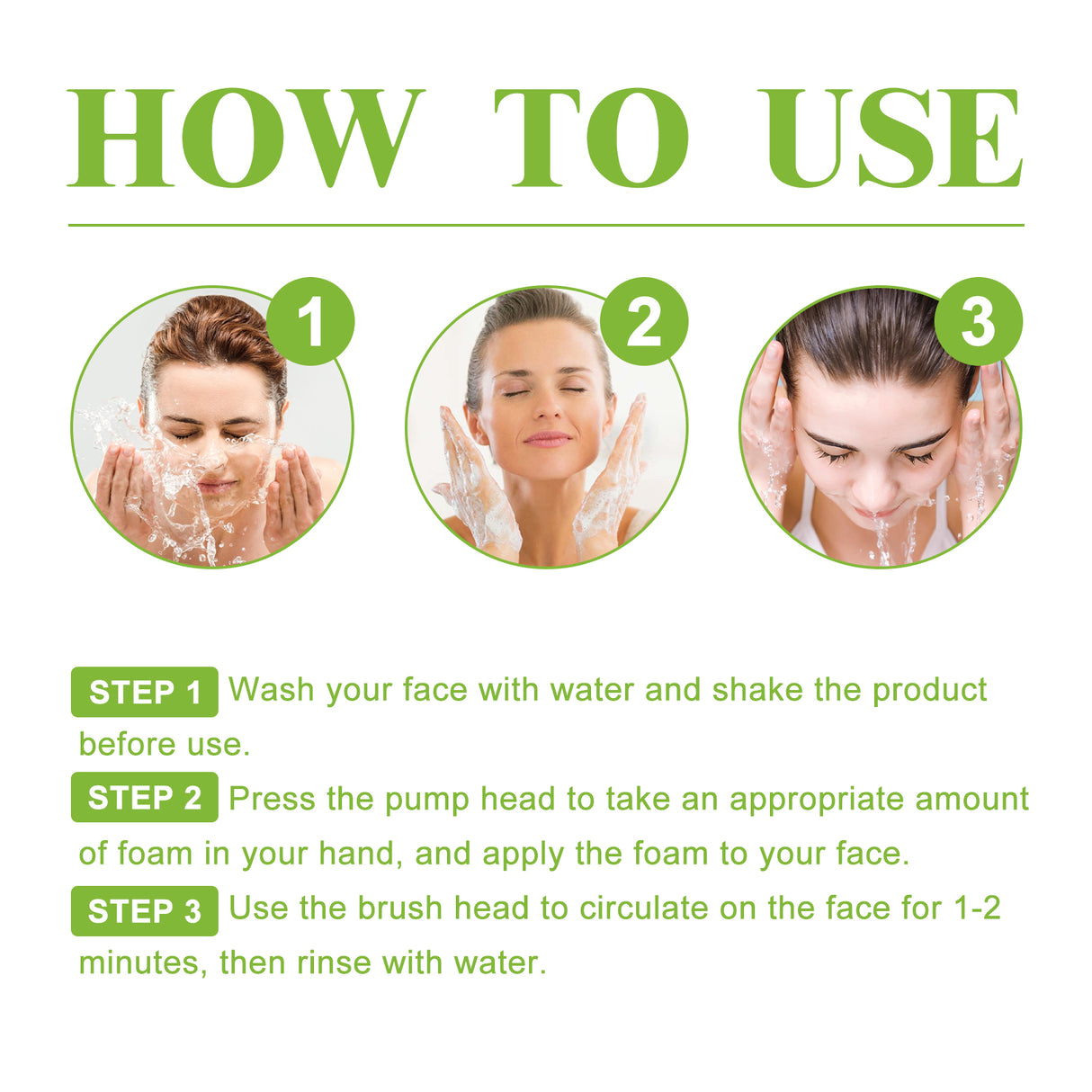 HOW TO USE

1

2

3

STEP 1 Wash your face with water and shake the product before use.

STEP 2 Press the pump head to take an appropriate amount of foam in your hand, and apply the foam to your face.

STEP 3 Use the brush head to circulate on the face for 1-2 minutes, then rinse with water.