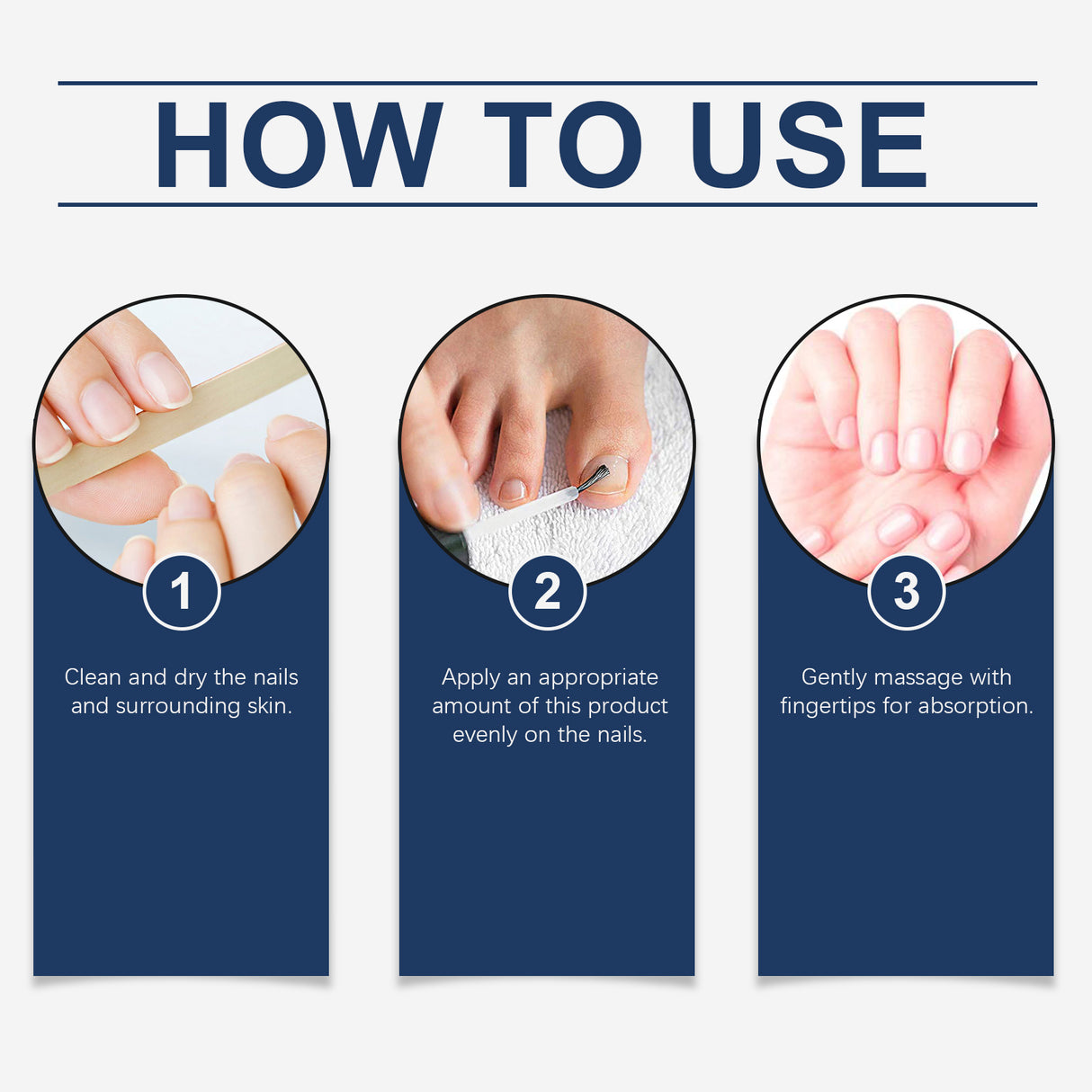 HOW TO USE

1

Clean and dry the nails and surrounding skin.

2

Apply an appropriate amount of this product evenly on the nails.

3

Gently massage with fingertips for absorption.