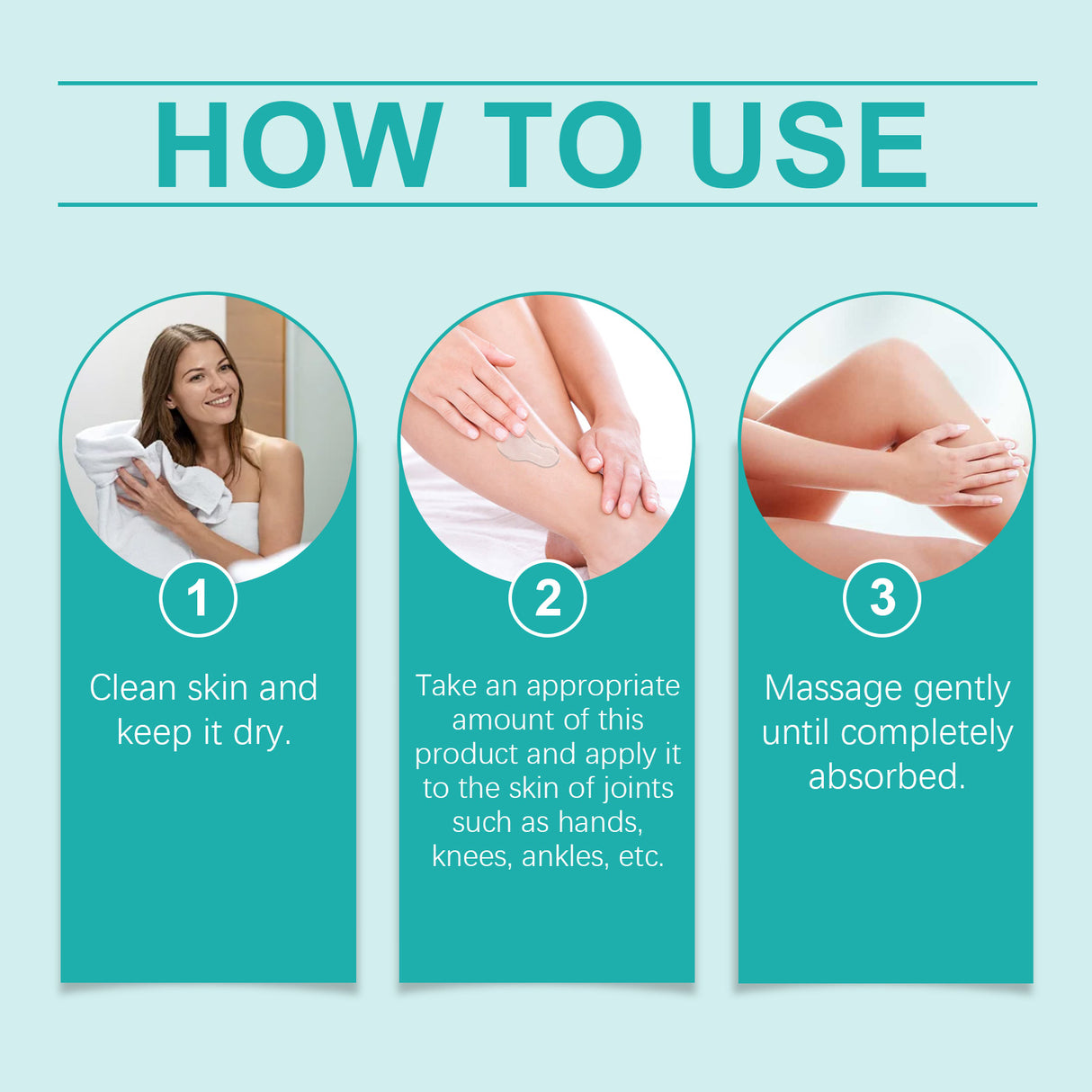 HOW TO USE

1

Clean skin and keep it dry.

2

Take an appropriate amount of this product and apply it to the skin of joints such as hands, knees, ankles, etc.

3

Massage gently until completely absorbed.