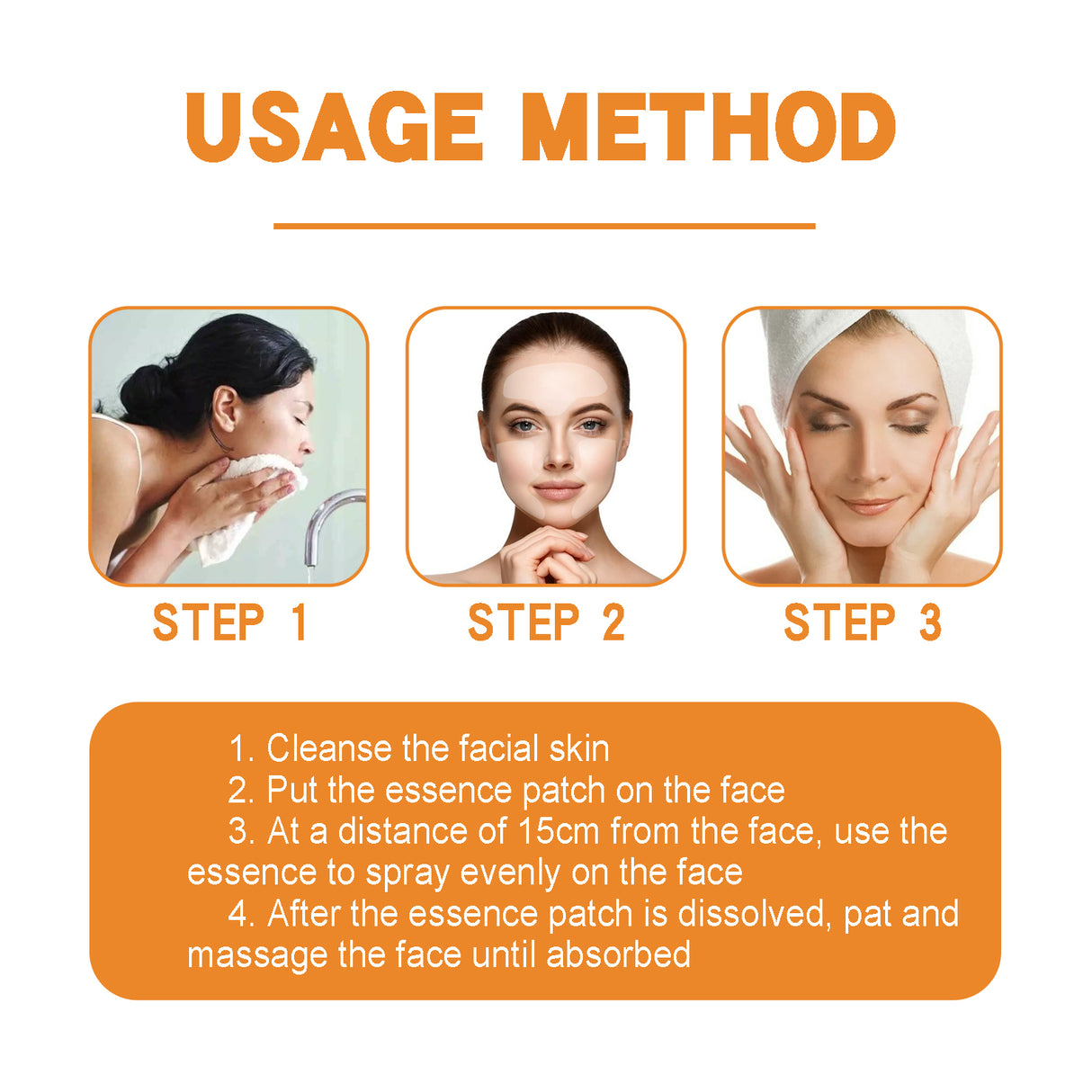 USAGE METHOD

STEP 1

STEP 2

STEP 3

1. Cleanse the facial skin
2. Put the essence patch on the face
3. At a distance of 15cm from the face, use the essence to spray evenly on the face
4. After the essence patch is dissolved, pat and massage the face until absorbed