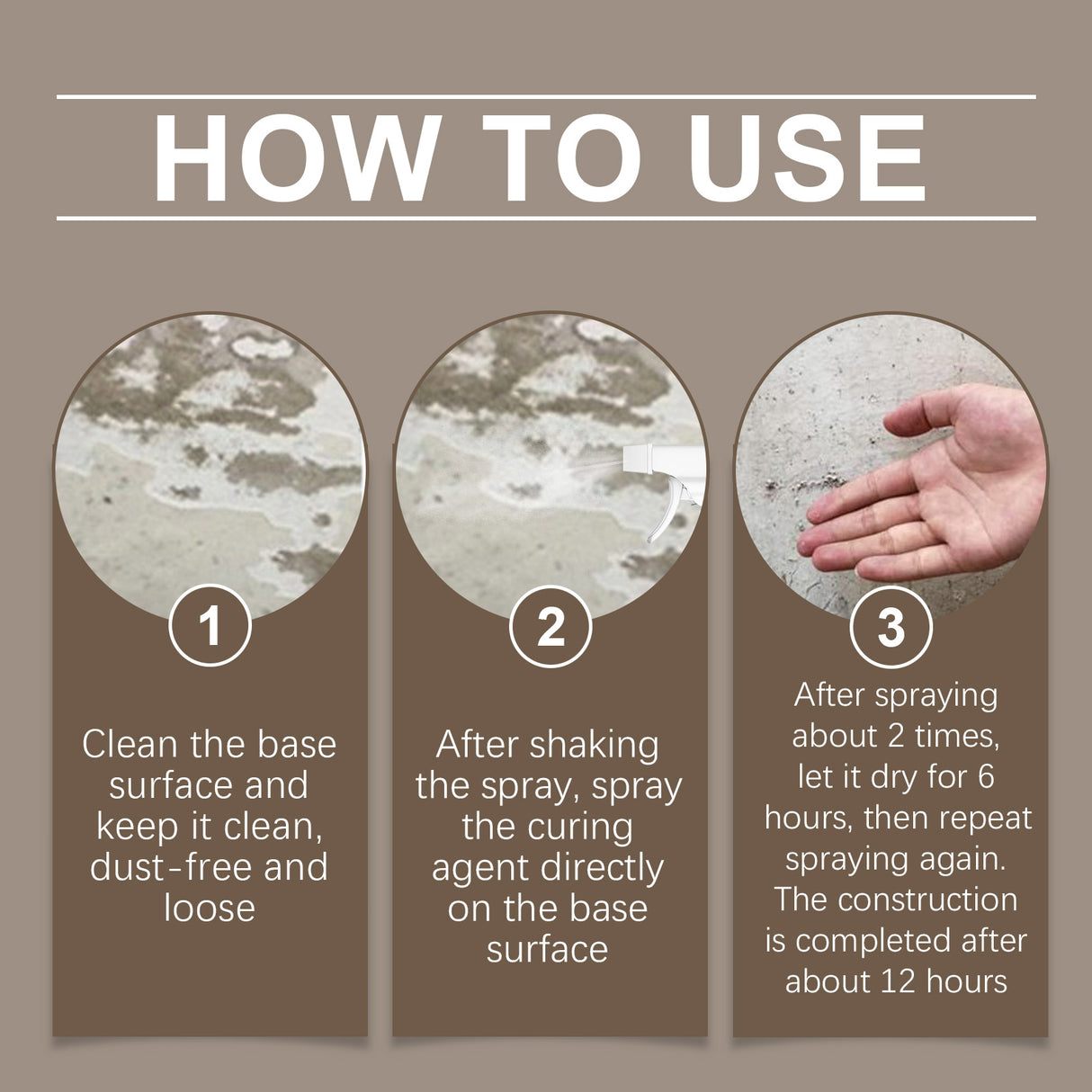 HOW TO USE

1

Clean the base surface and keep it clean, dust-free and loose

2

After shaking the spray, spray the curing agent directly on the base surface

3

After spraying about 2 times, let it dry for 6 hours, then repeat spraying again. The construction is completed after about 12 hours