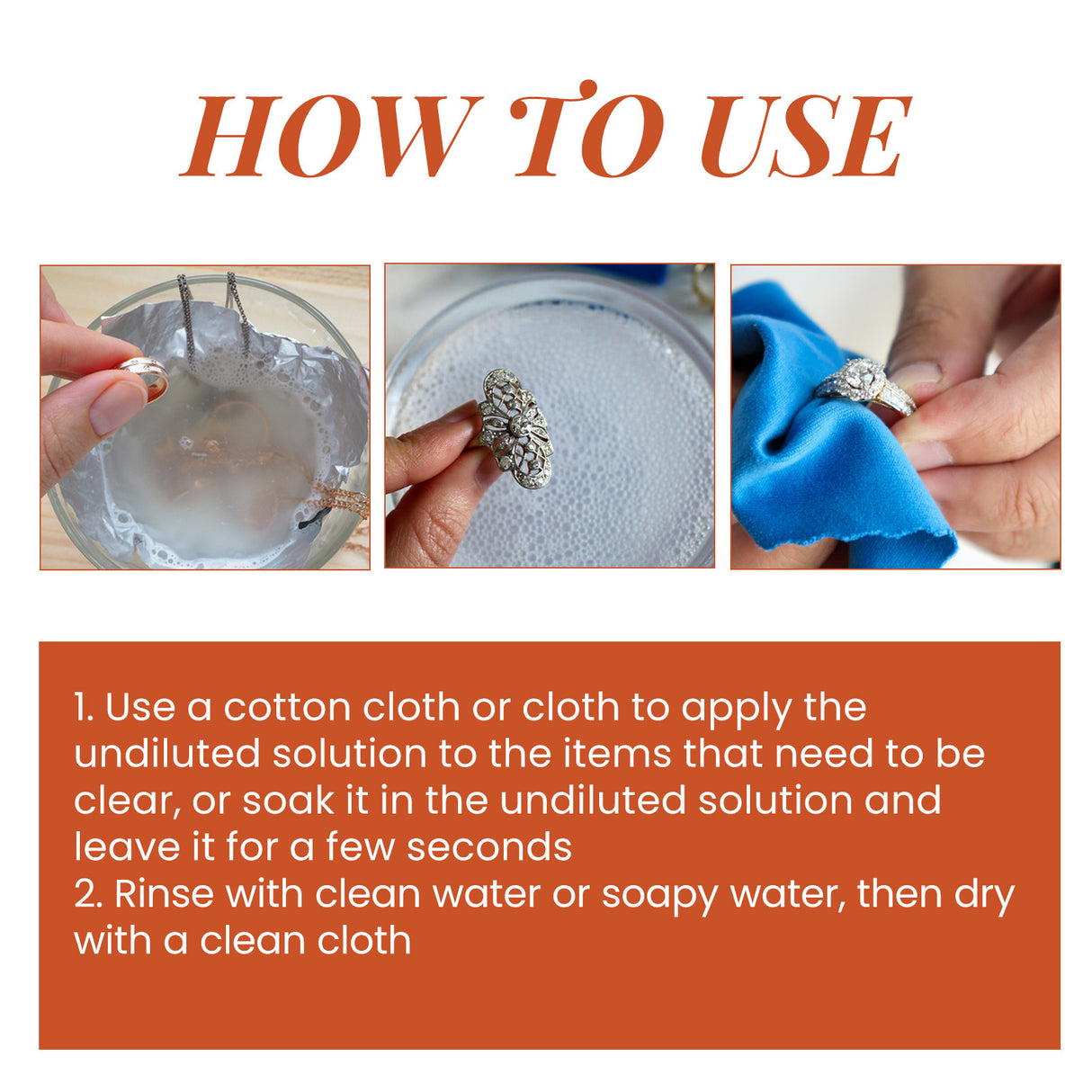 HOW TO USE

1. Use a cotton cloth or cloth to apply the undiluted solution to the items that need to be clear, or soak it in the undiluted solution and leave it for a few seconds
2. Rinse with clean water or soapy water, then dry with a clean cloth