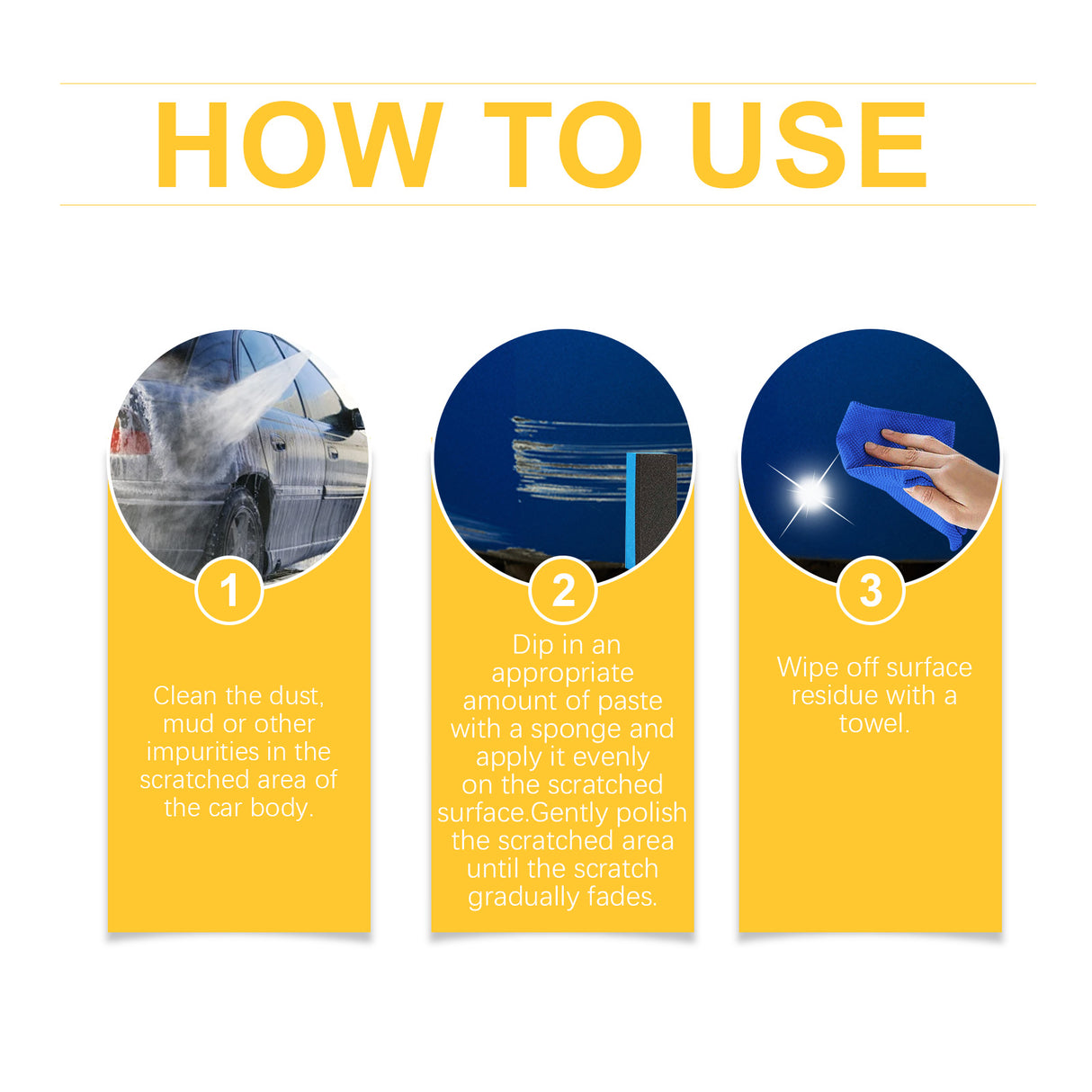 HOW TO USE

1

Clean the dust, mud or other impurities in the scratched area of the car body.

2

Dip in an appropriate amount of paste with a sponge and apply it evenly on the scratched surface.Gently polish the scratched area until the scratch gradually fades.

3

Wipe off surface residue with a towel.