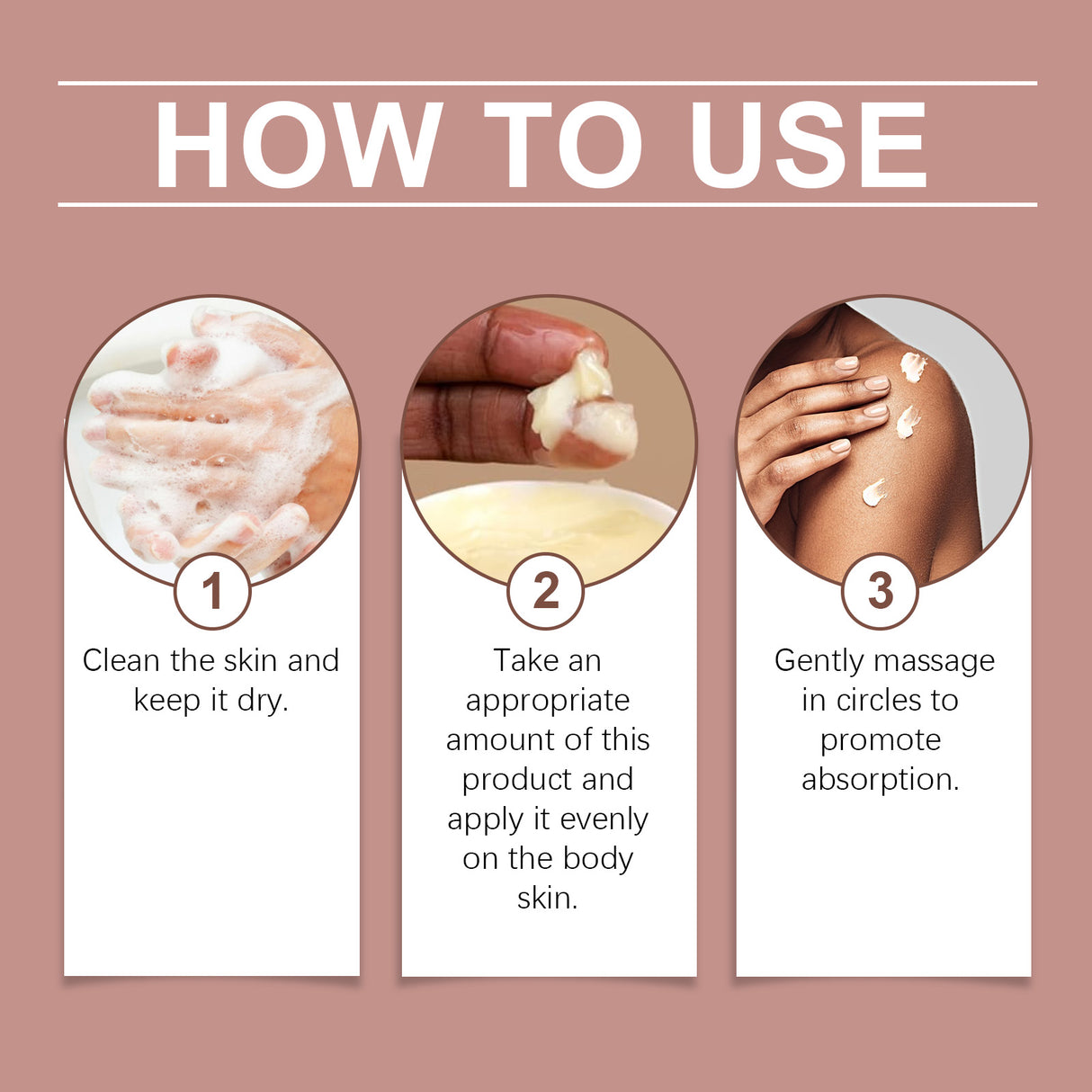 HOW TO USE

1
Clean the skin and keep it dry.

2
Take an appropriate amount of this product and apply it evenly on the body skin.

3
Gently massage in circles to promote absorption.