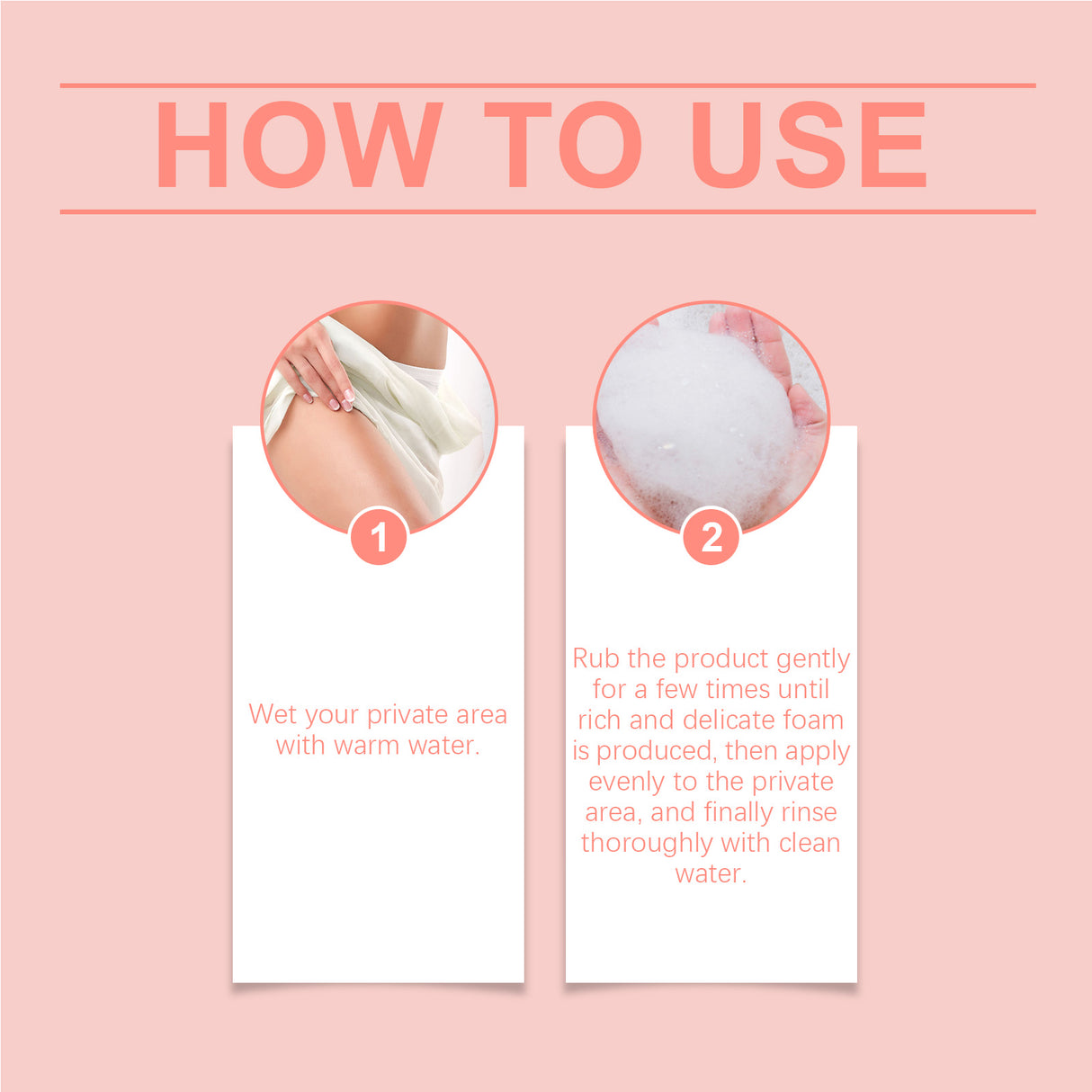 HOW TO USE

1

Wet your private area with warm water.

2

Rub the product gently for a few times until rich and delicate foam is produced, then apply evenly to the private area, and finally rinse thoroughly with clean water.