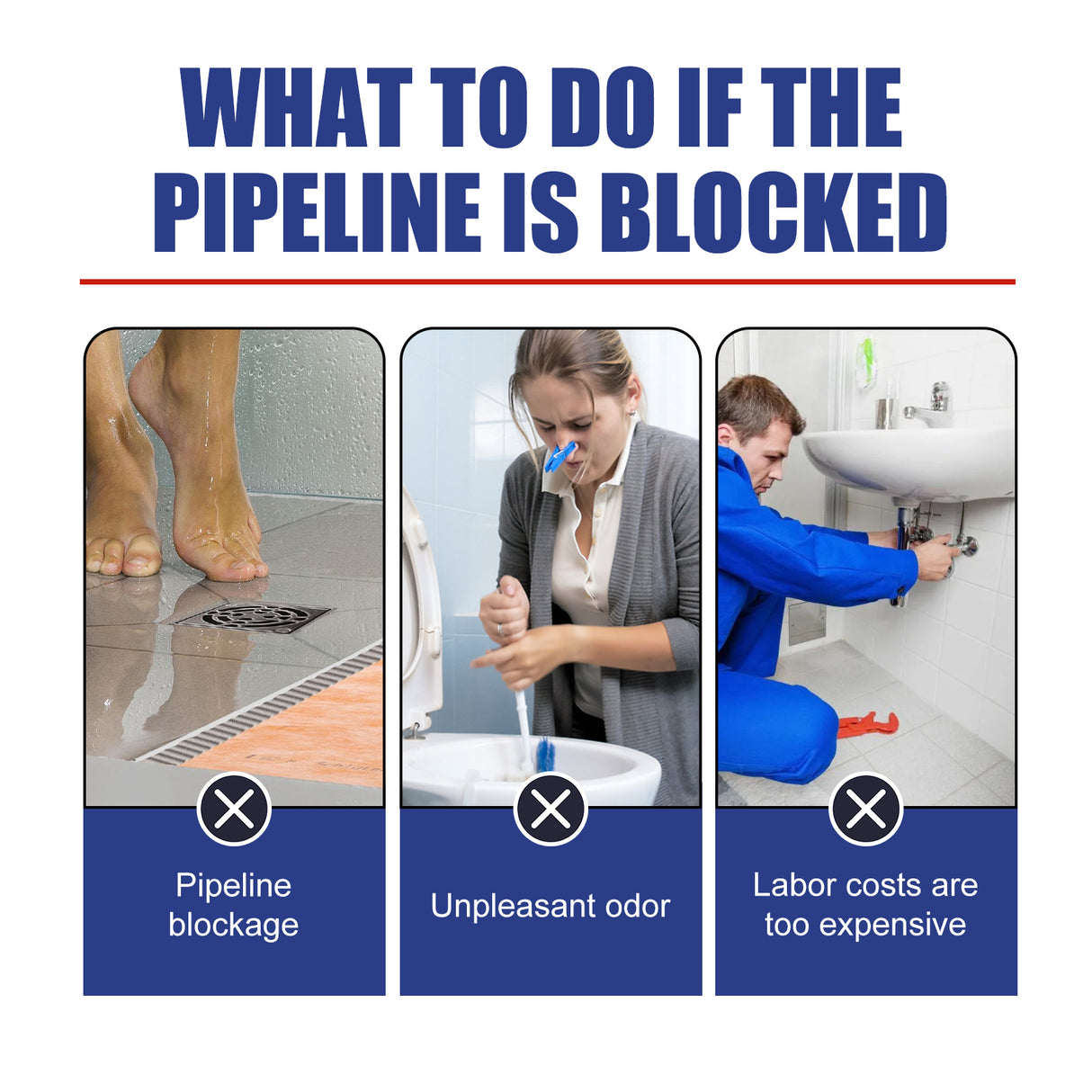 WHAT TO DO IF THE PIPELINE IS BLOCKED

Pipeline blockage

Unpleasant odor

Labor costs are too expensive