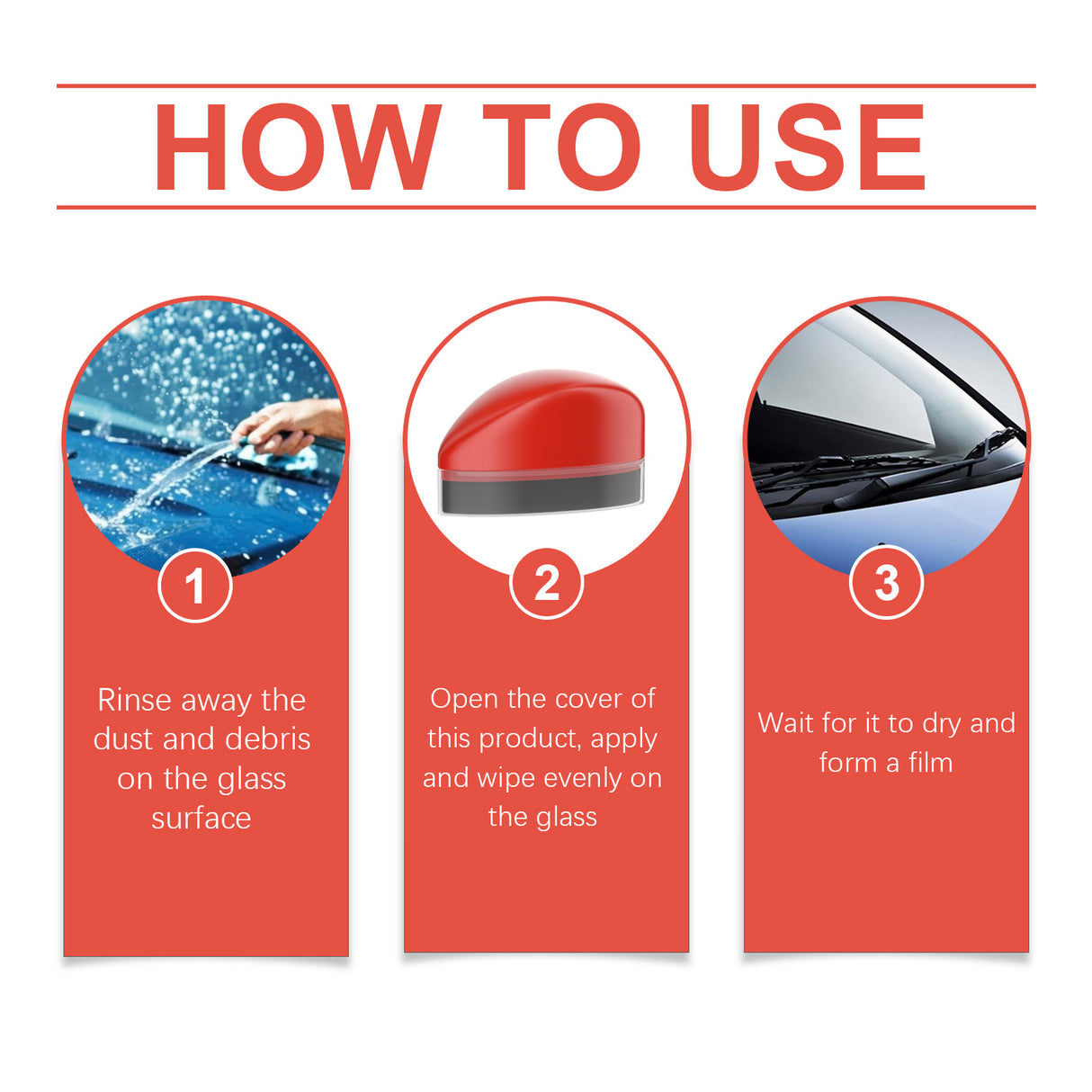 HOW TO USE

1

Rinse away the dust and debris on the glass surface

2

Open the cover of this product, apply and wipe evenly on the glass

3

Wait for it to dry and form a film