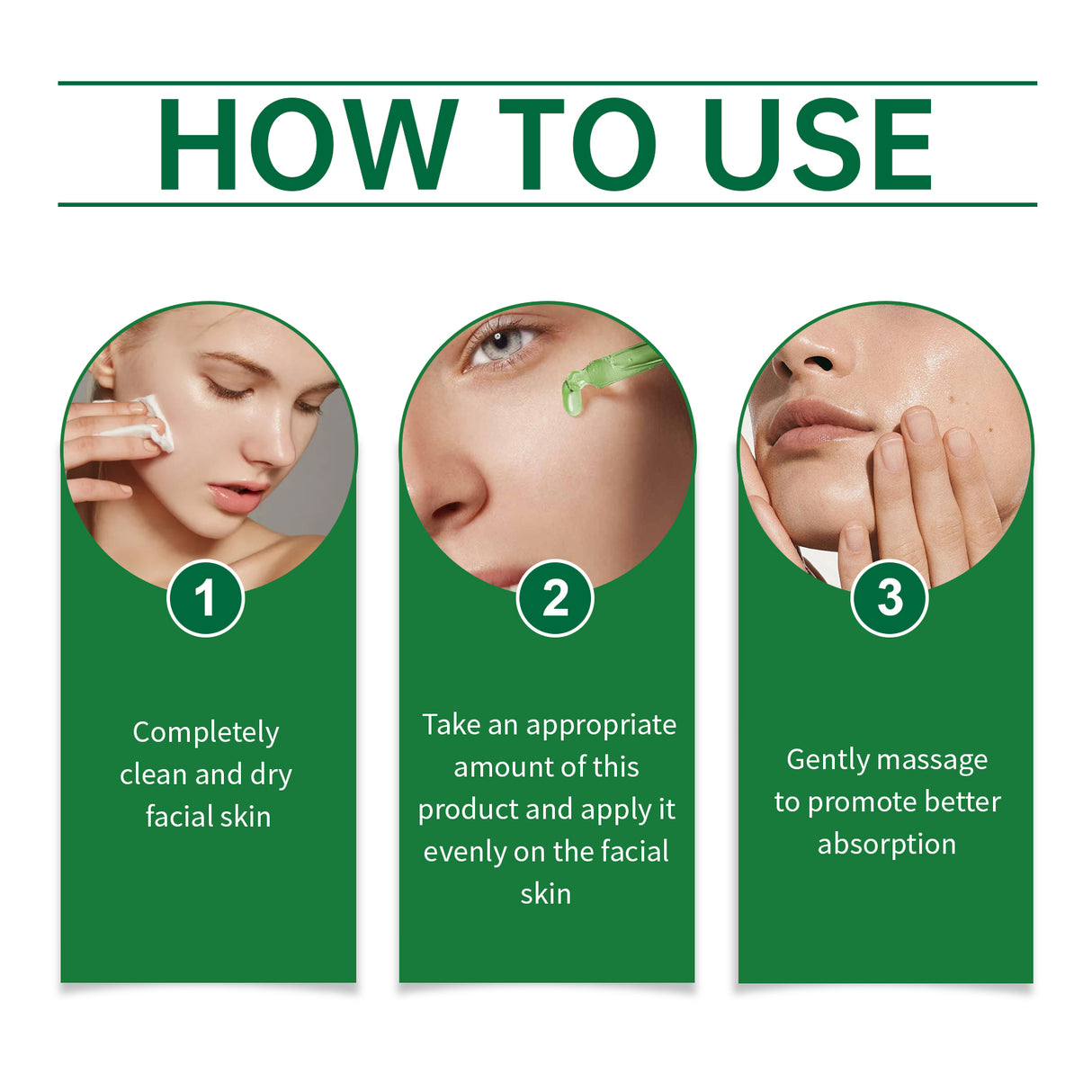 HOW TO USE

1

Completely clean and dry facial skin

2

Take an appropriate amount of this product and apply it evenly on the facial skin

3

Gently massage to promote better absorption