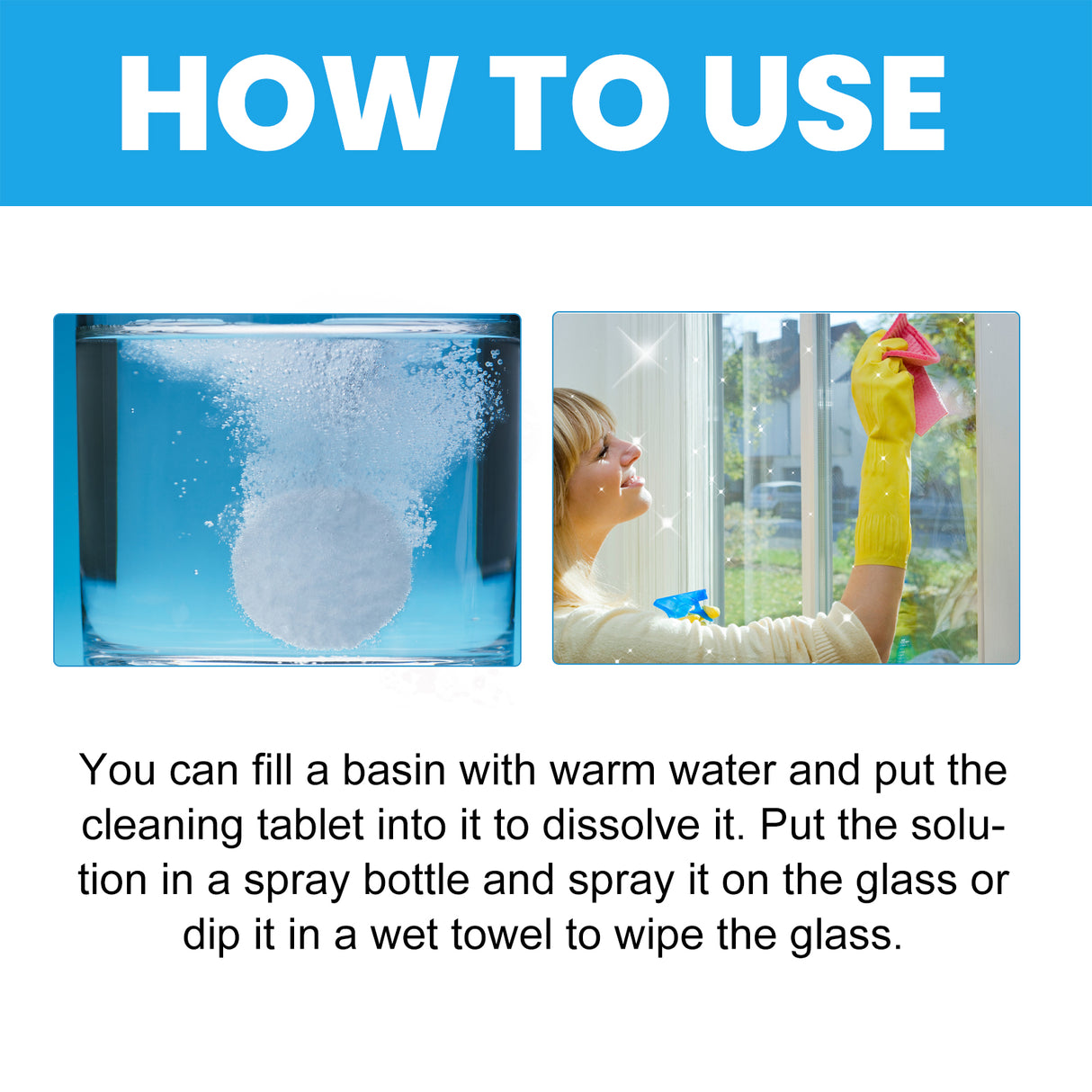 HOW TO USE

You can fill a basin with warm water and put the cleaning tablet into it to dissolve it. Put the solution in a spray bottle and spray it on the glass or dip it in a wet towel to wipe the glass.