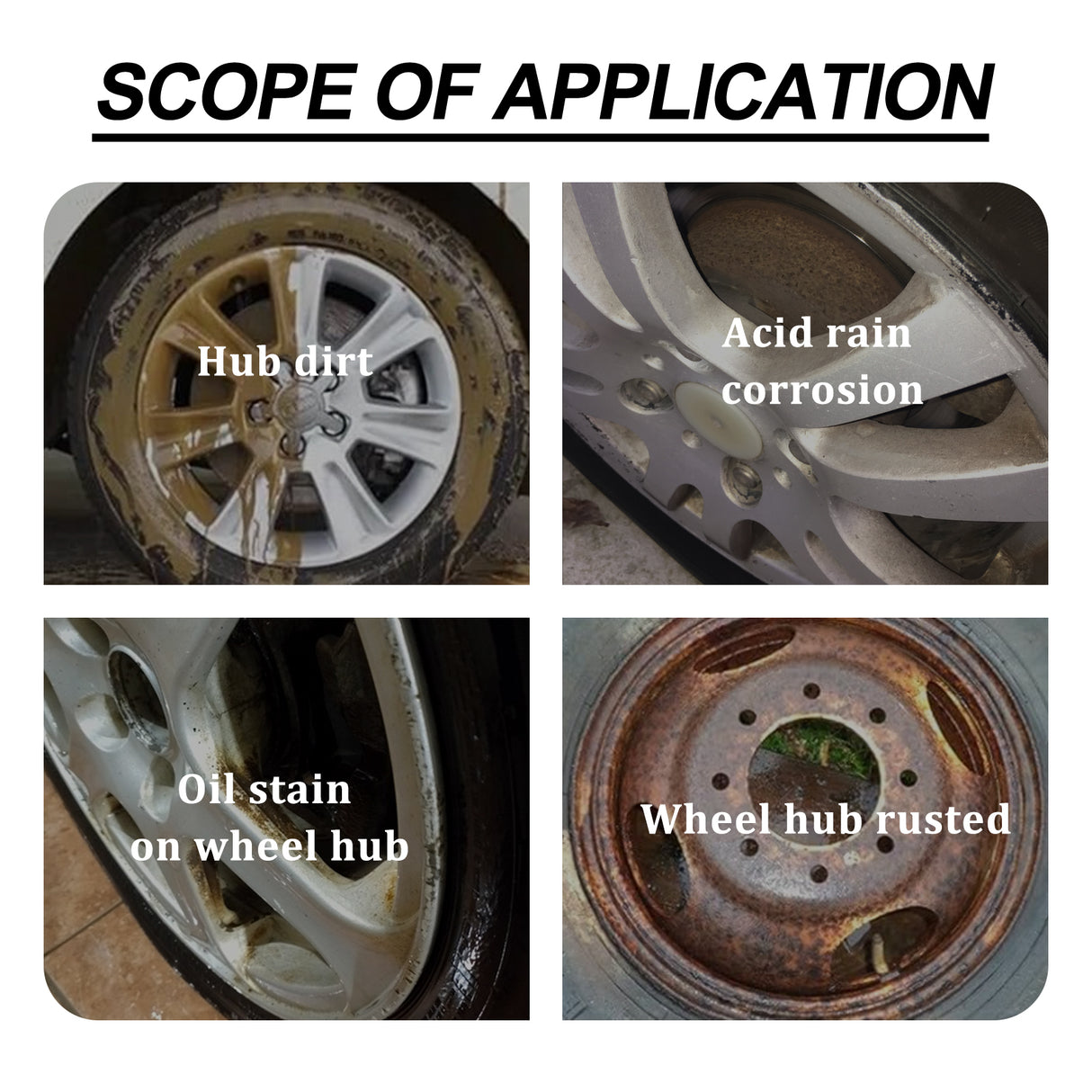 SCOPE OF APPLICATION

Hub dirt

Acid rain corrosion

Oil stain on wheel hub

Wheel hub rusted