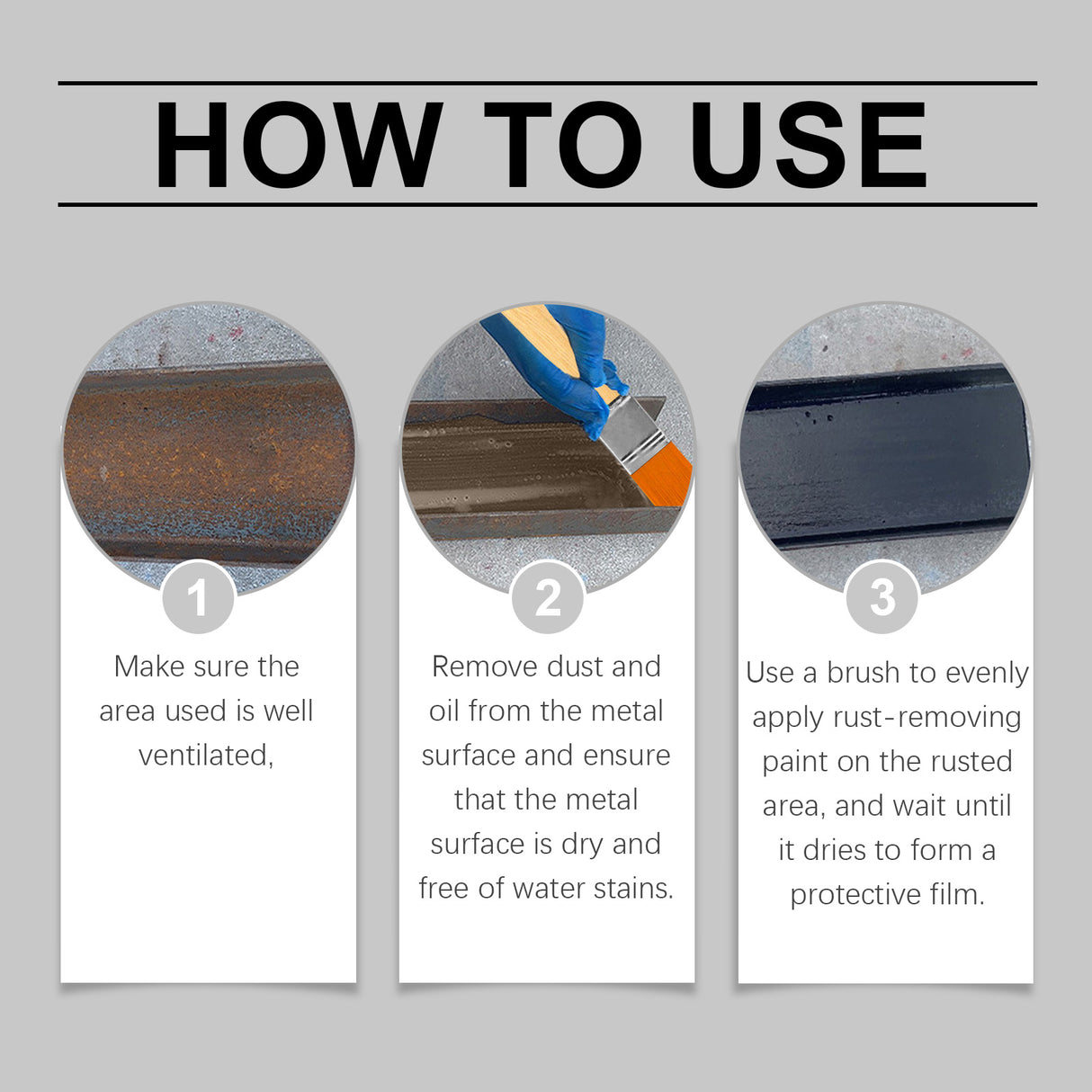 HOW TO USE

1

Make sure the area used is well ventilated,

2

Remove dust and oil from the metal surface and ensure that the metal surface is dry and free of water stains.

3

Use a brush to evenly apply rust-removing paint on the rusted area, and wait until it dries to form a protective film.