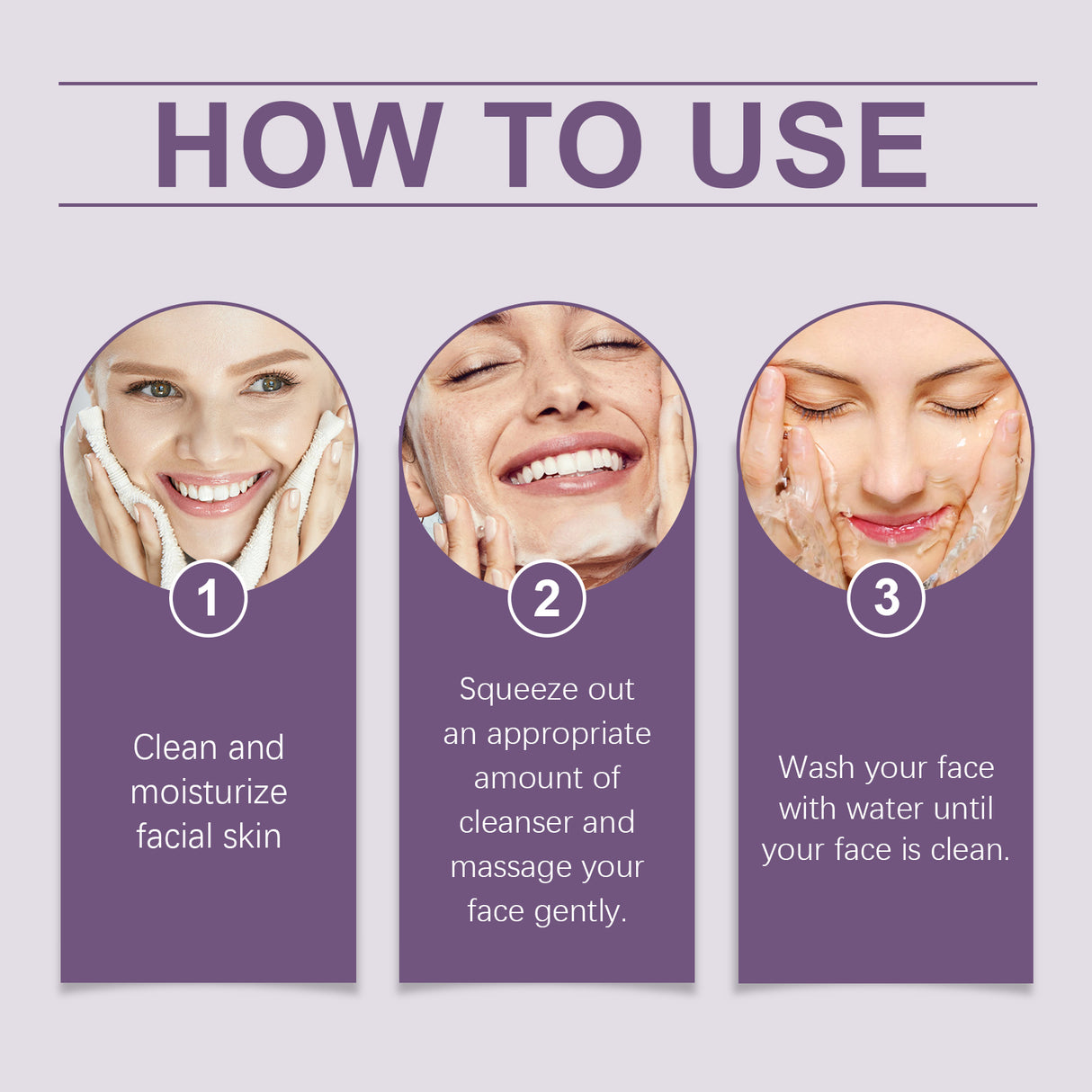 HOW TO USE

1

Clean and moisturize facial skin

2

Squeeze out an appropriate amount of cleanser and massage your face gently.

3

Wash your face with water until your face is clean.