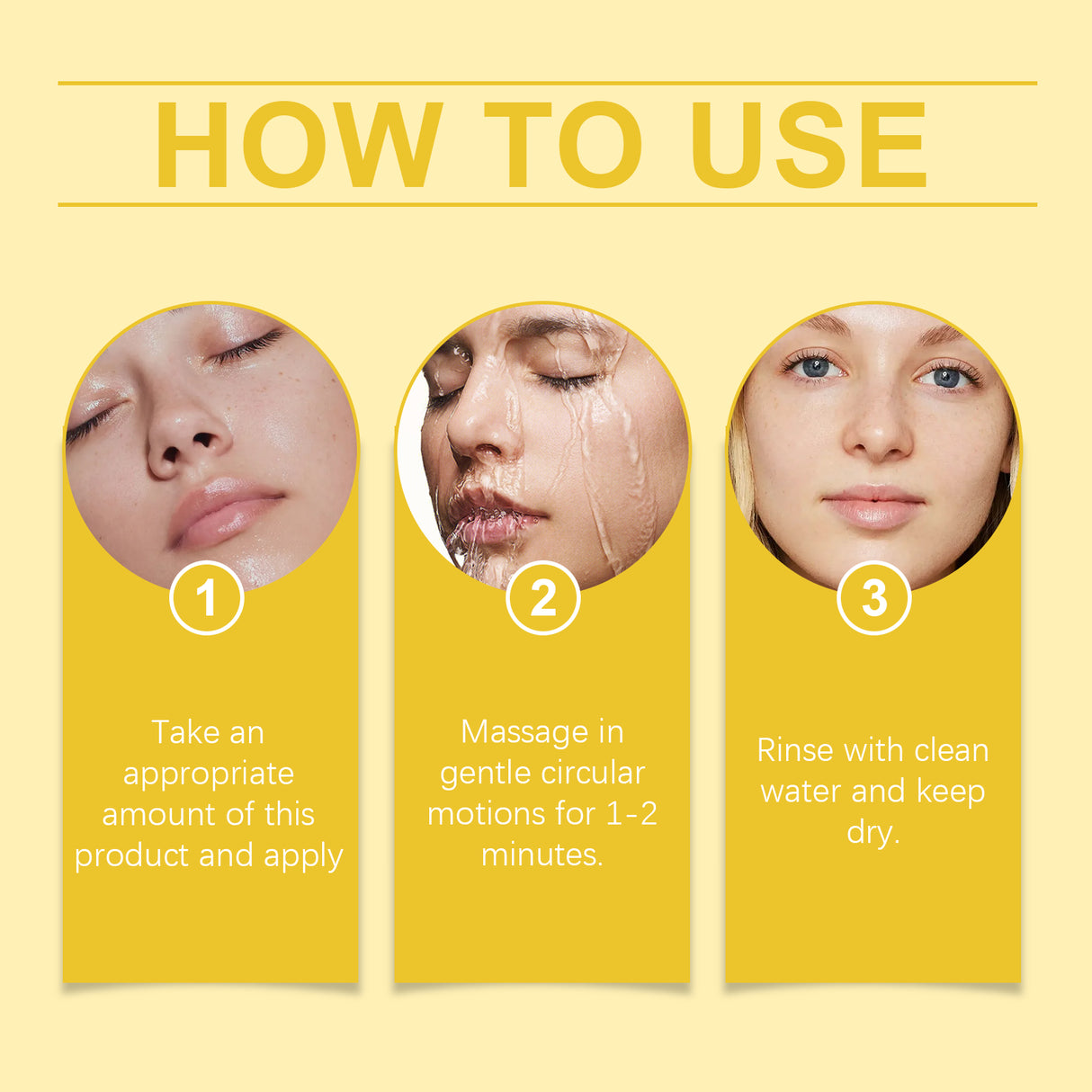 HOW TO USE

1

Take an appropriate amount of this product and apply

2

Massage in gentle circular motions for 1-2 minutes.

3

Rinse with clean water and keep dry.