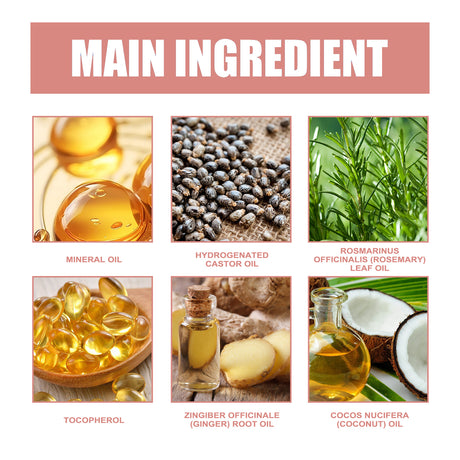 MAIN INGREDIENT

MINERAL OIL

HYDROGENATED CASTOR OIL

ROSMARINUS OFFICINALIS (ROSEMARY) LEAF OIL

TOCOPHEROL

ZINGIBER OFFICINALE (GINGER) ROOT OIL

COCOS NUCIFERA (COCONUT) OIL