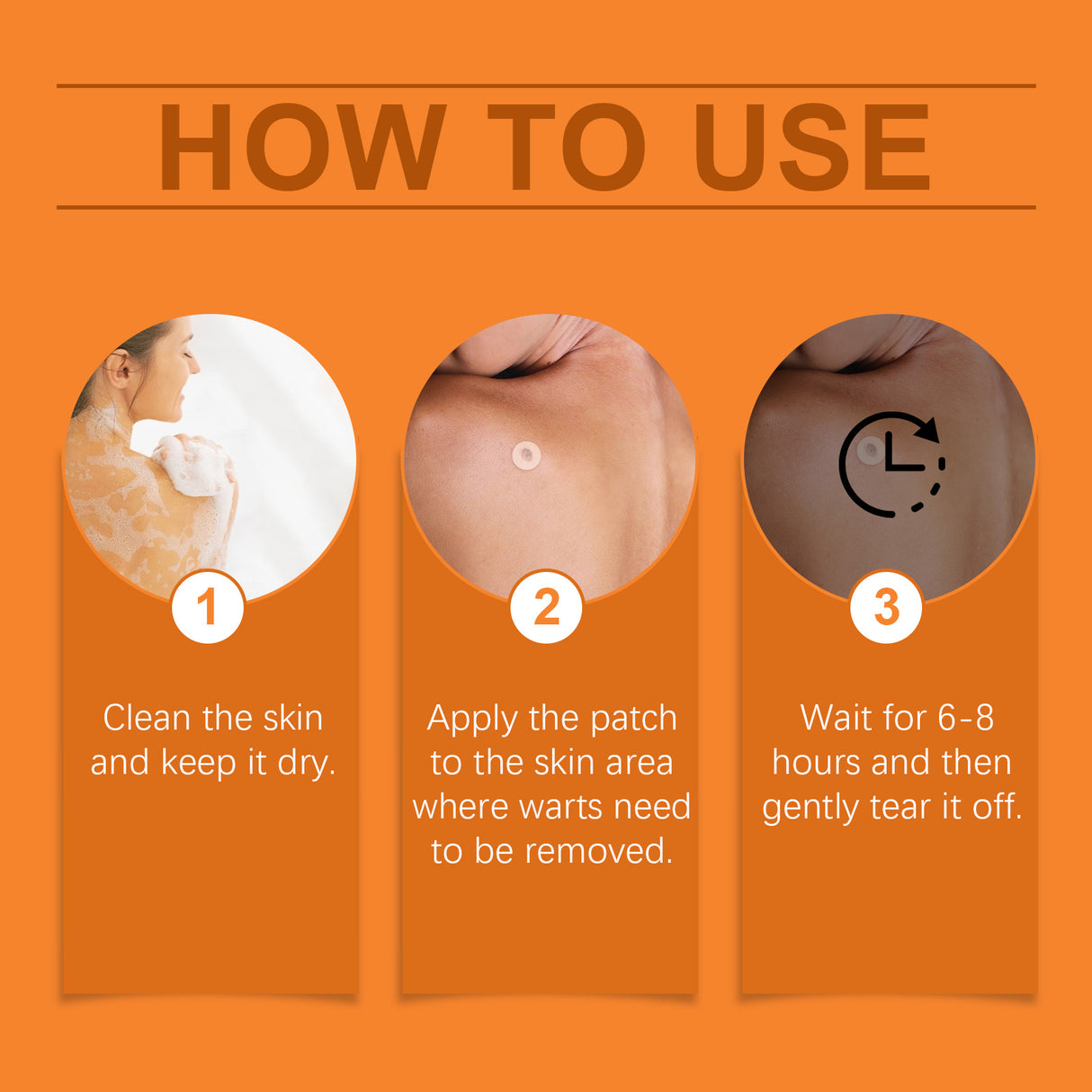 HOW TO USE

1

Clean the skin and keep it dry.

2

Apply the patch to the skin area where warts need to be removed.

3

Wait for 6-8 hours and then gently tear it off.