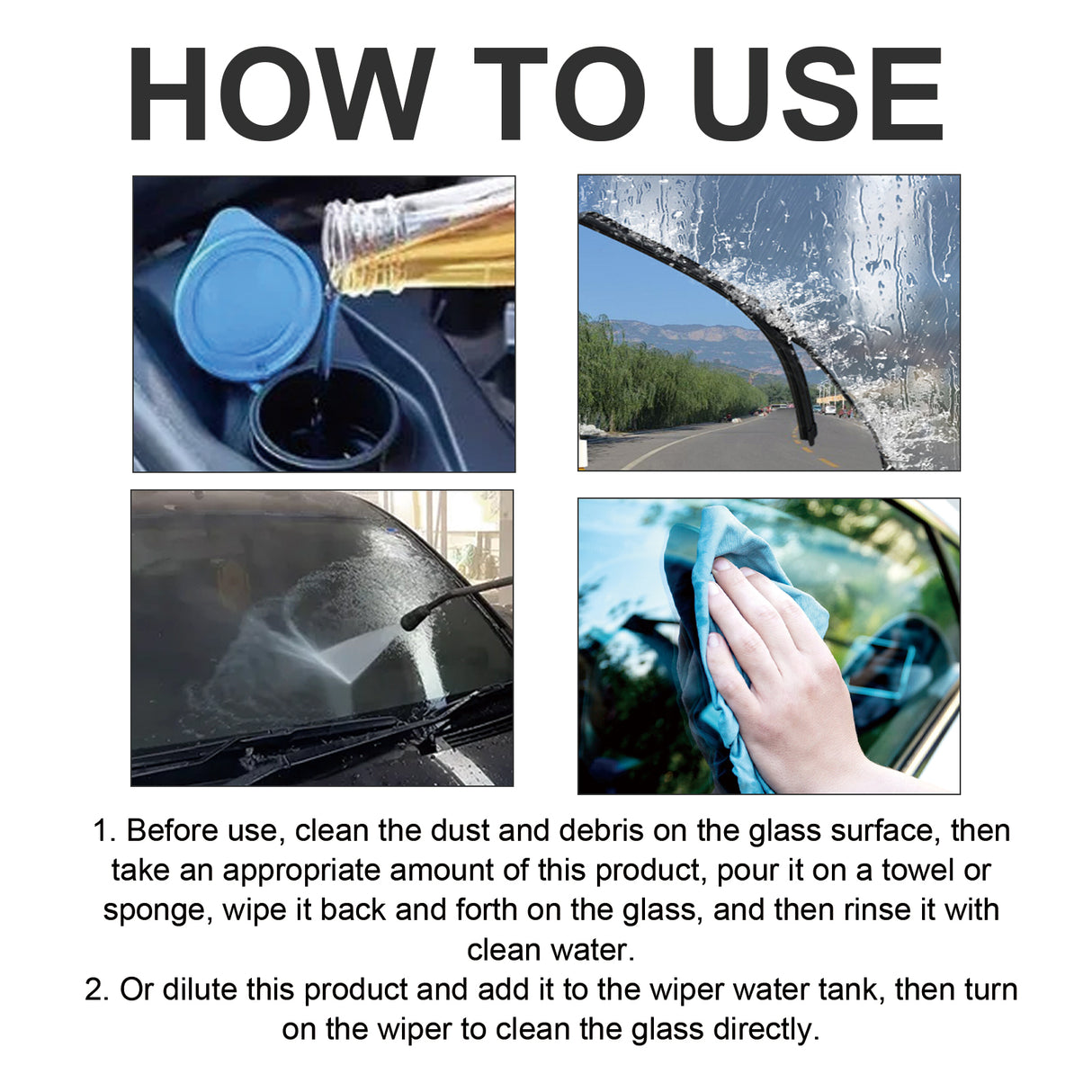 HOW TO USE

1. Before use, clean the dust and debris on the glass surface, then take an appropriate amount of this product, pour it on a towel or sponge, wipe it back and forth on the glass, and then rinse it with clean water.
2. Or dilute this product and add it to the wiper water tank, then turn on the wiper to clean the glass directly.