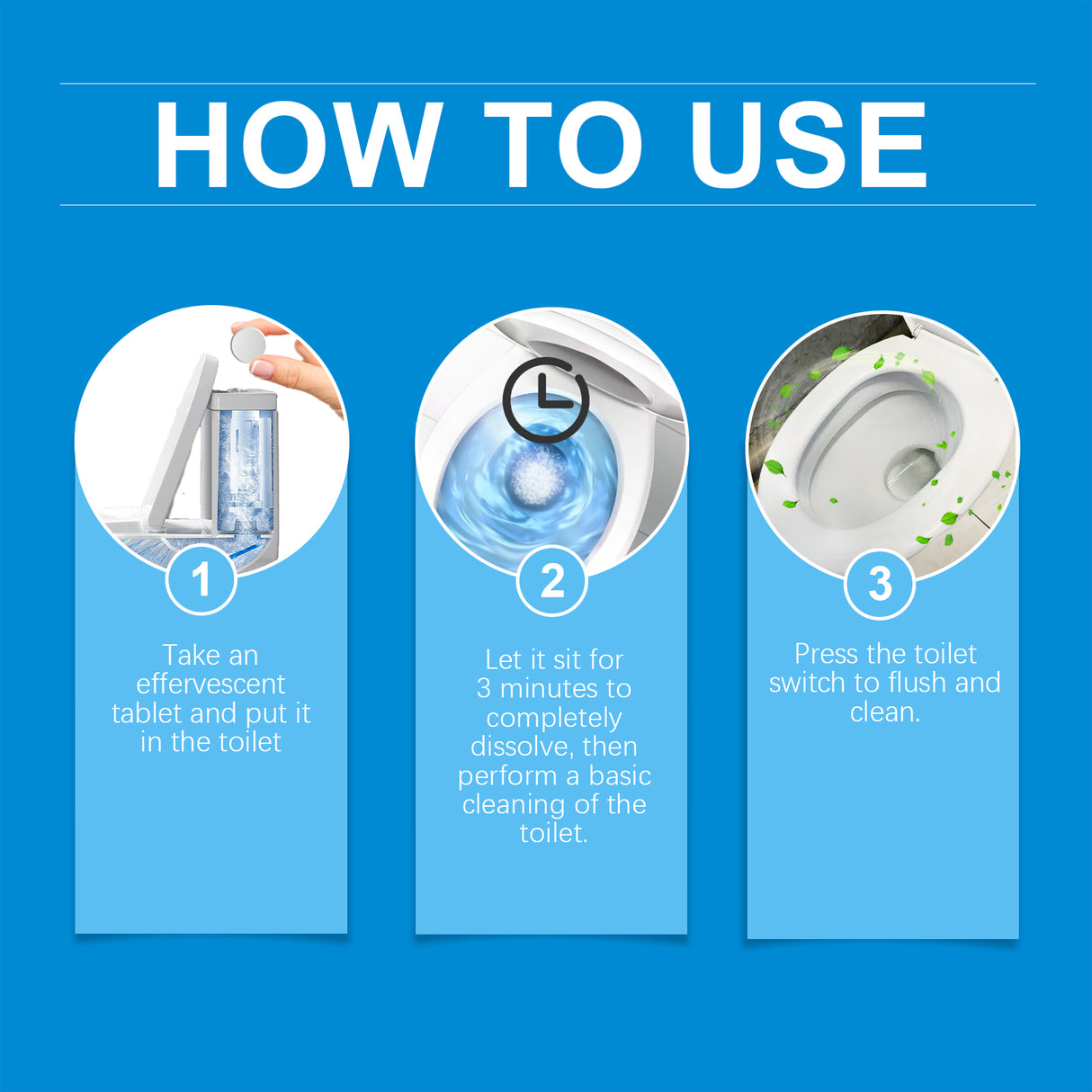 HOW TO USE

1

Take an effervescent tablet and put it in the toilet

2

Let it sit for 3 minutes to completely dissolve, then perform a basic cleaning of the toilet.

3

Press the toilet switch to flush and clean.