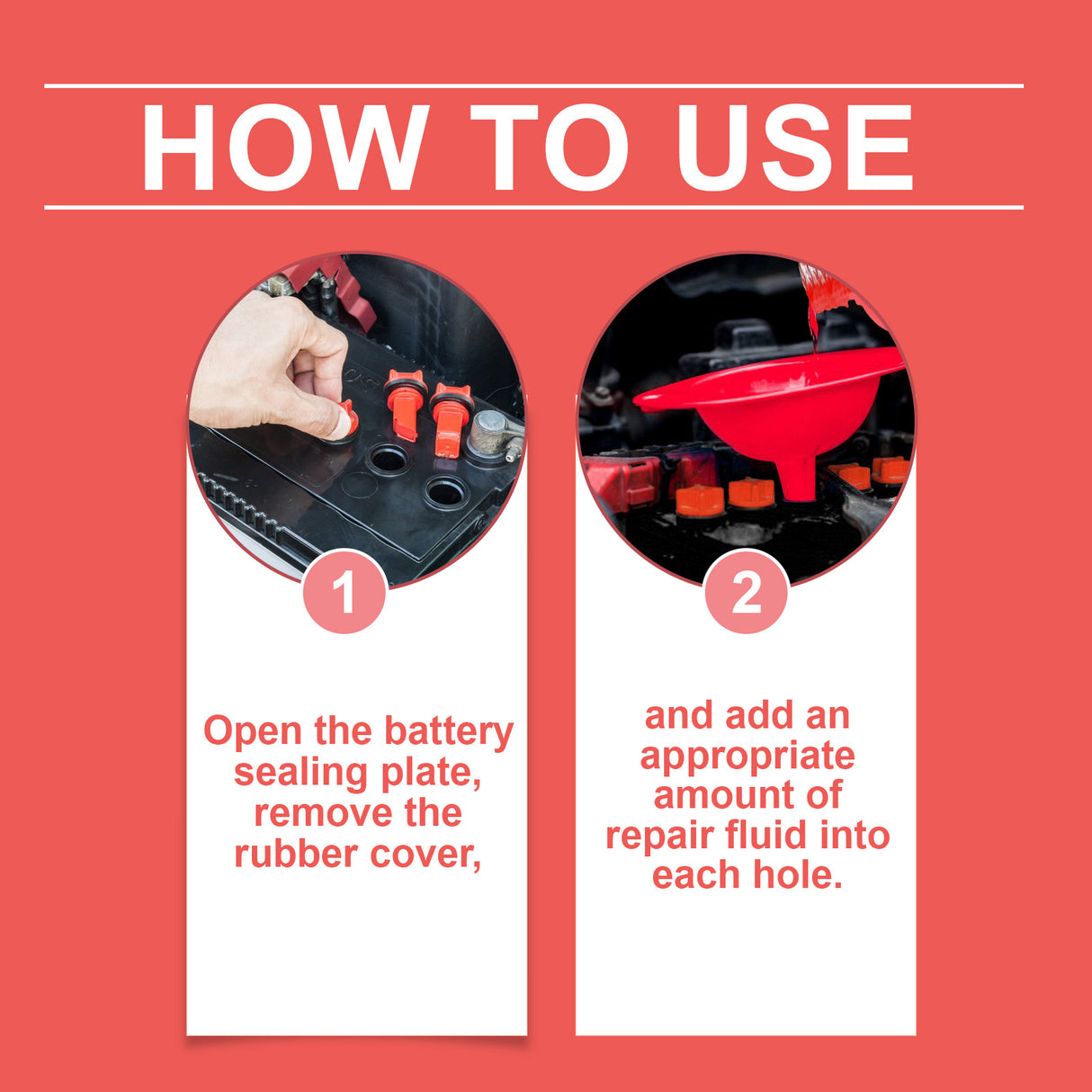 HOW TO USE

1

Open the battery sealing plate, remove the rubber cover,

2

and add an appropriate amount of repair fluid into each hole.