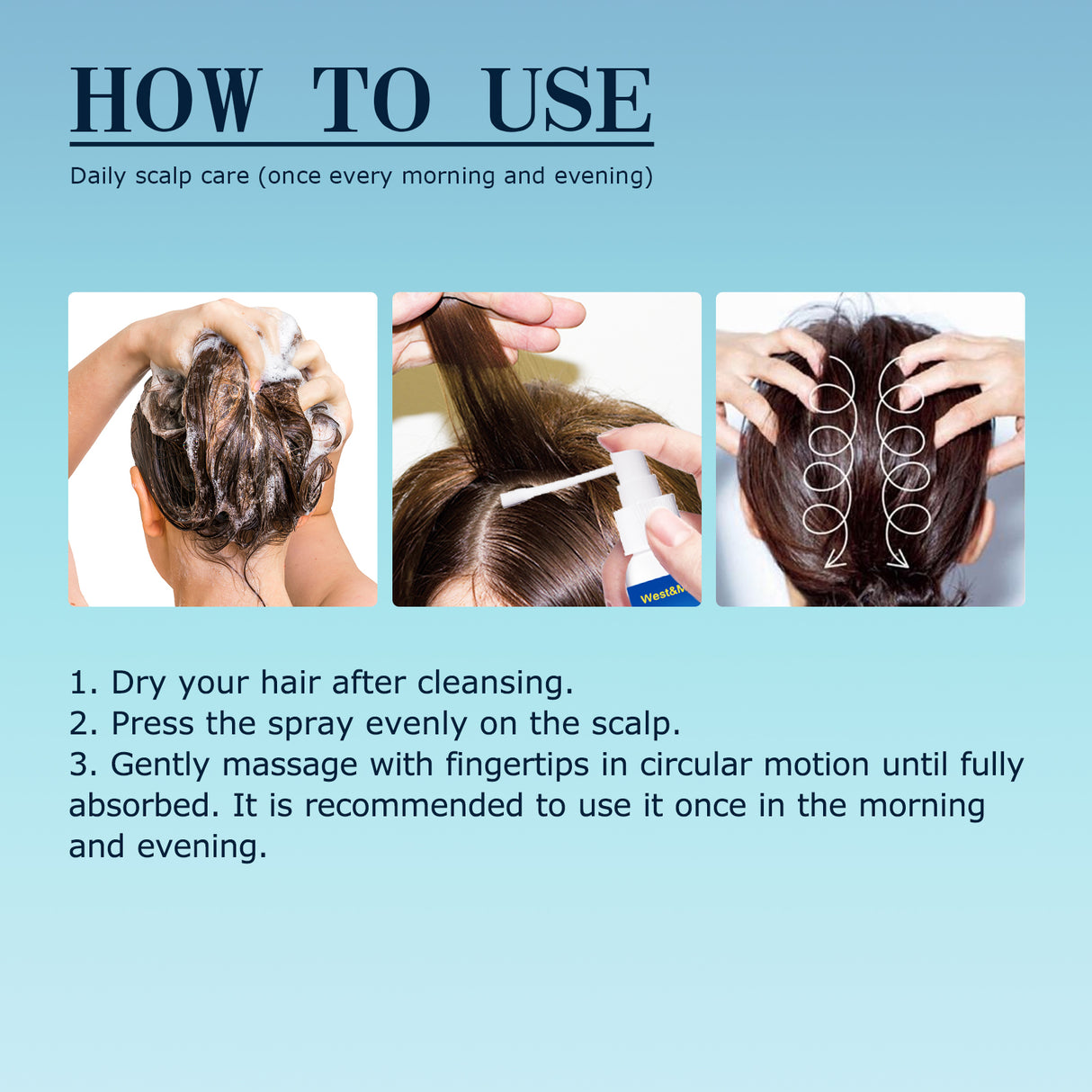 HOW TO USE

Daily scalp care (once every morning and evening)

West&M

1. Dry your hair after cleansing.
2. Press the spray evenly on the scalp.
3. Gently massage with fingertips in circular motion until fully absorbed. It is recommended to use it once in the morning and evening.