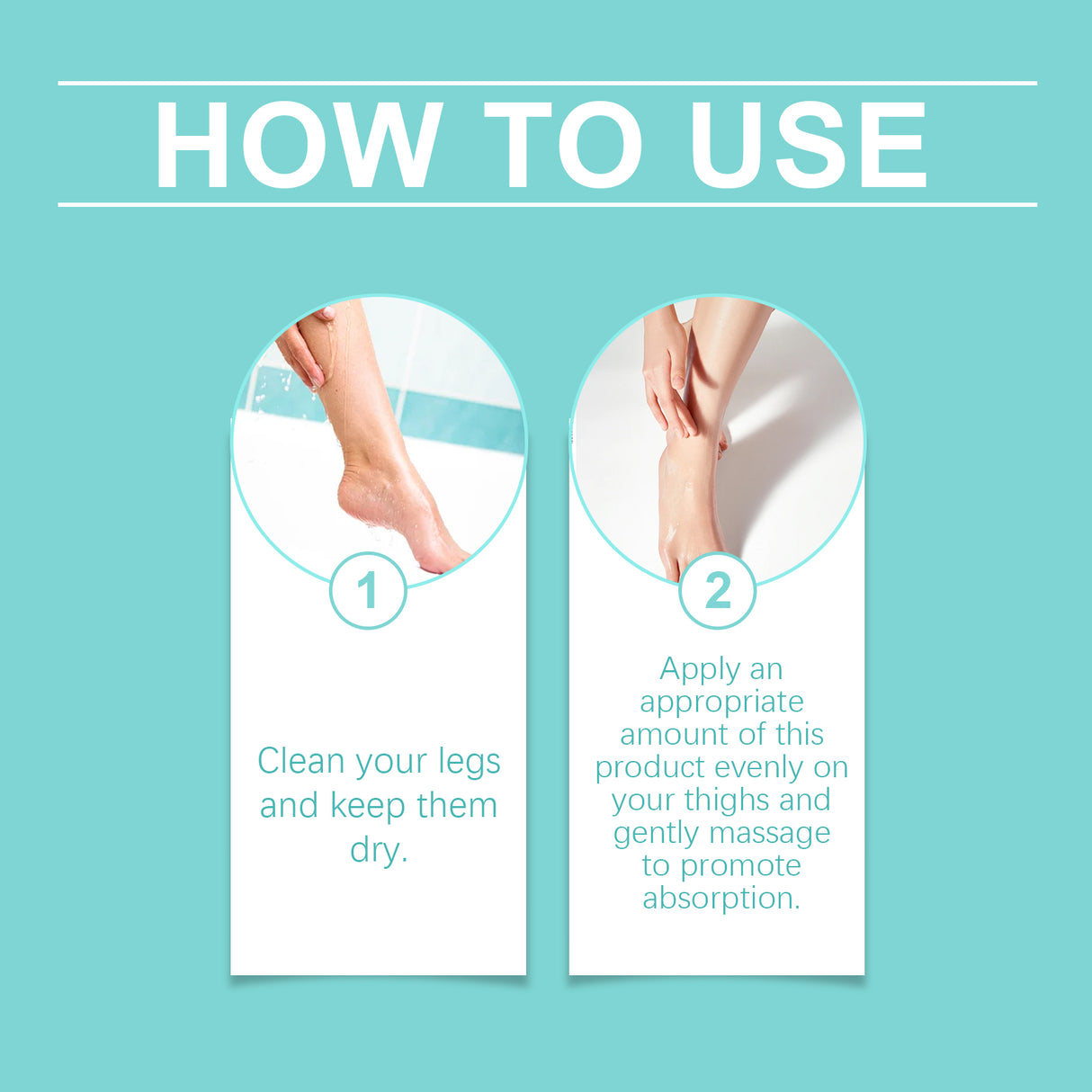 HOW TO USE

1

Clean your legs and keep them dry.

2

Apply an appropriate amount of this product evenly on your thighs and gently massage to promote absorption.