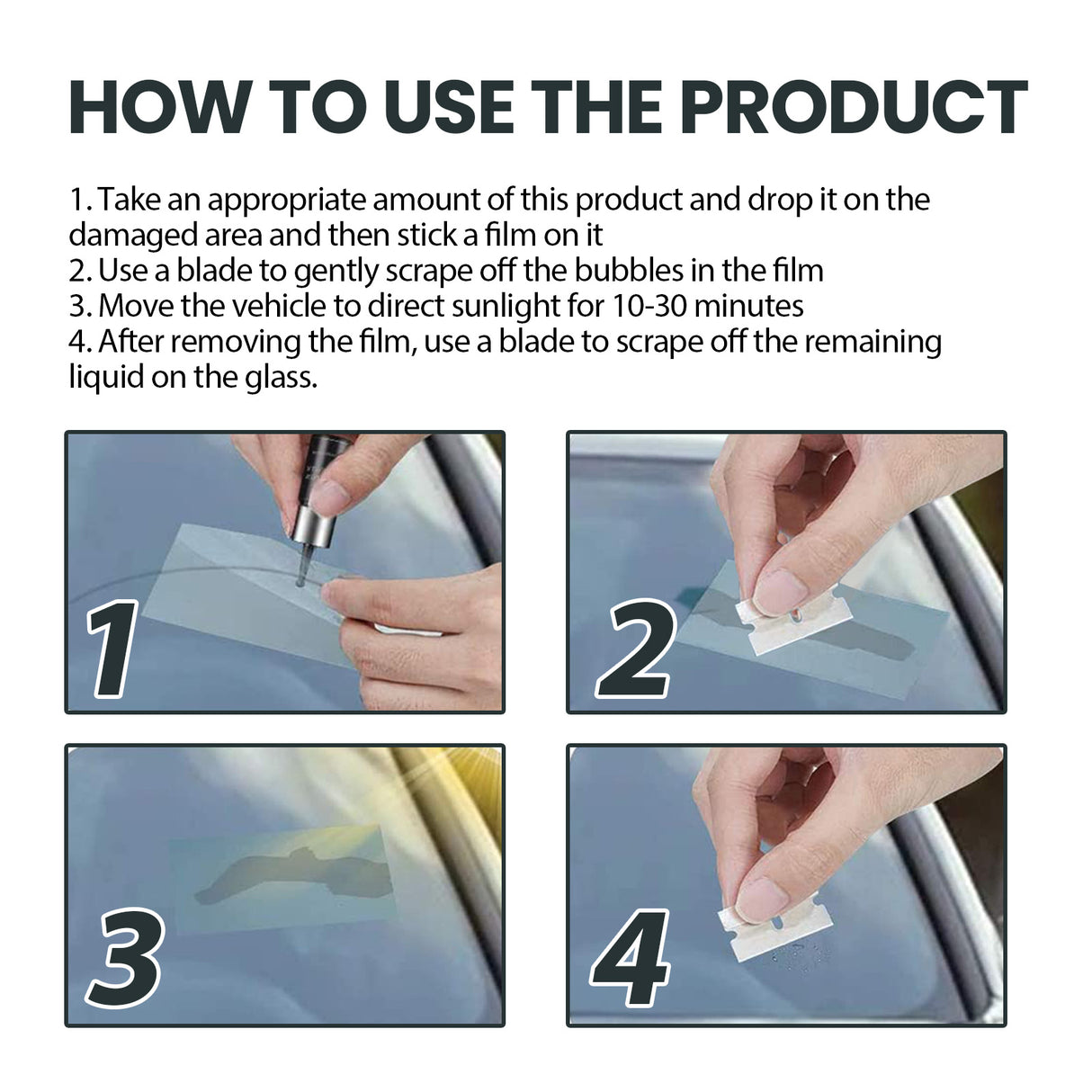 HOW TO USE THE PRODUCT

1. Take an appropriate amount of this product and drop it on the damaged area and then stick a film on it
2. Use a blade to gently scrape off the bubbles in the film
3. Move the vehicle to direct sunlight for 10-30 minutes
4. After removing the film, use a blade to scrape off the remaining liquid on the glass.

1

2

3

4