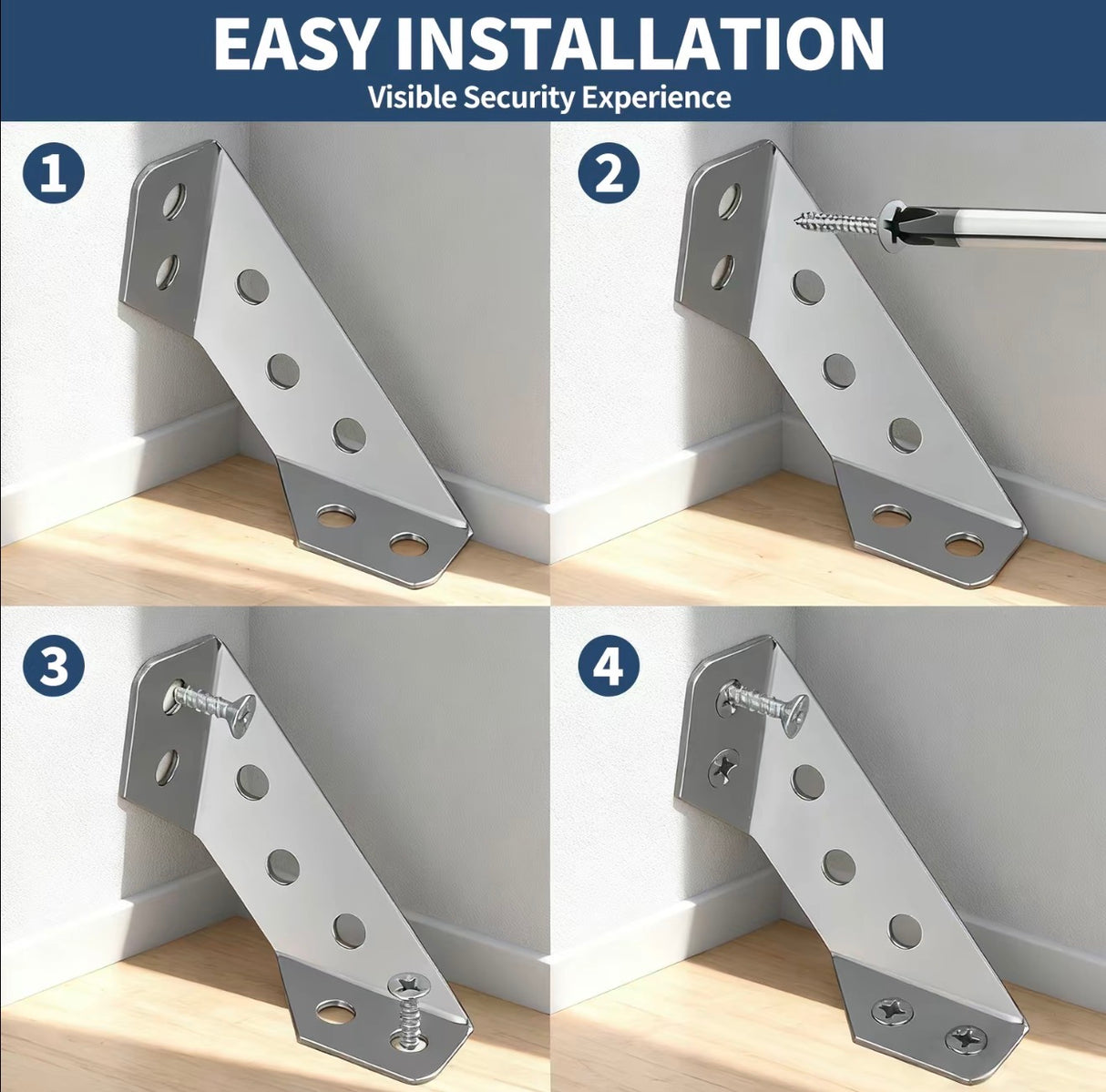 EASY INSTALLATION
Visible Security Experience

1

2

3

4