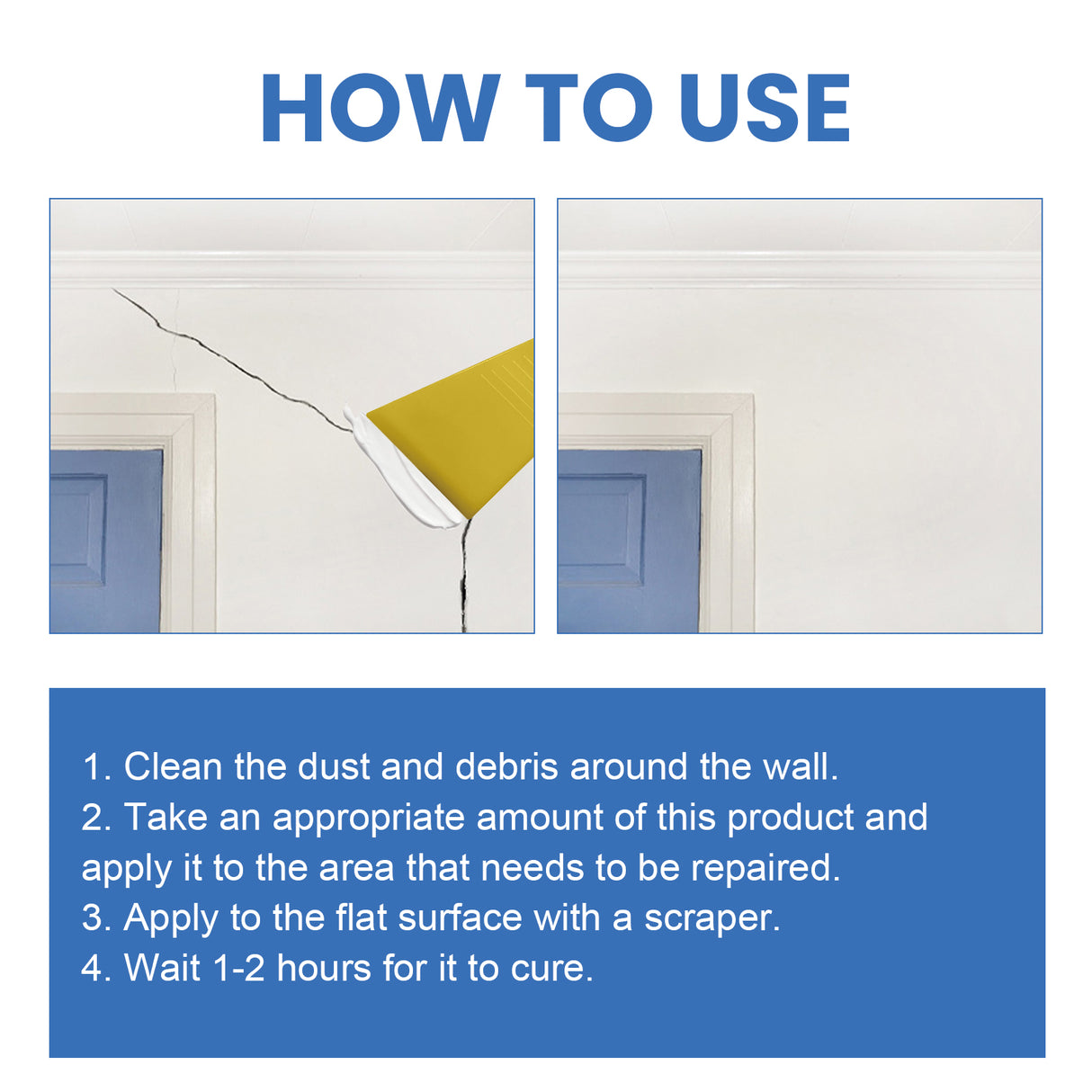 HOW TO USE

1. Clean the dust and debris around the wall.
2. Take an appropriate amount of this product and apply it to the area that needs to be repaired.
3. Apply to the flat surface with a scraper.
4. Wait 1-2 hours for it to cure.