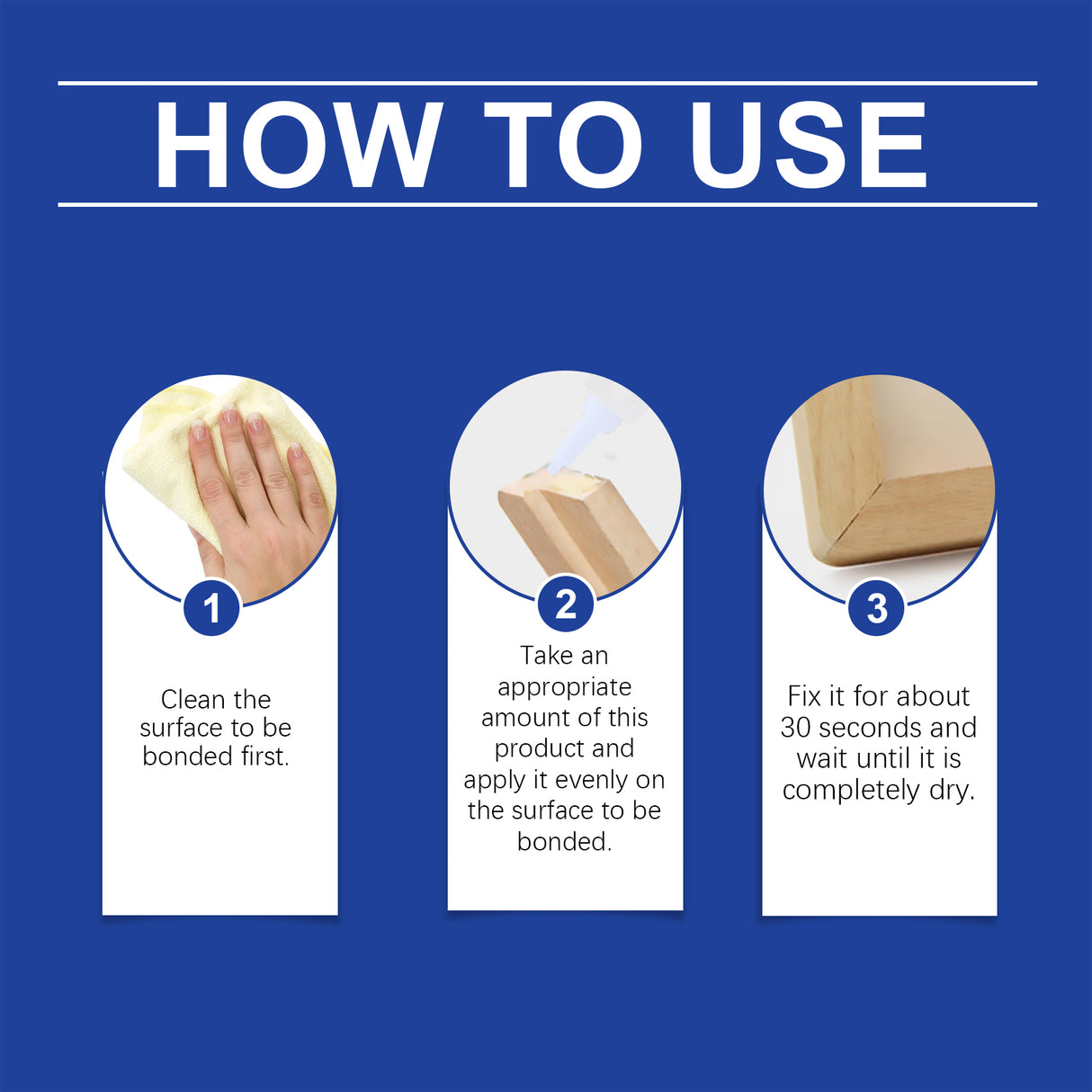 HOW TO USE

1

Clean the surface to be bonded first.

2

Take an appropriate amount of this product and apply it evenly on the surface to be bonded.

3

Fix it for about 30 seconds and wait until it is completely dry.